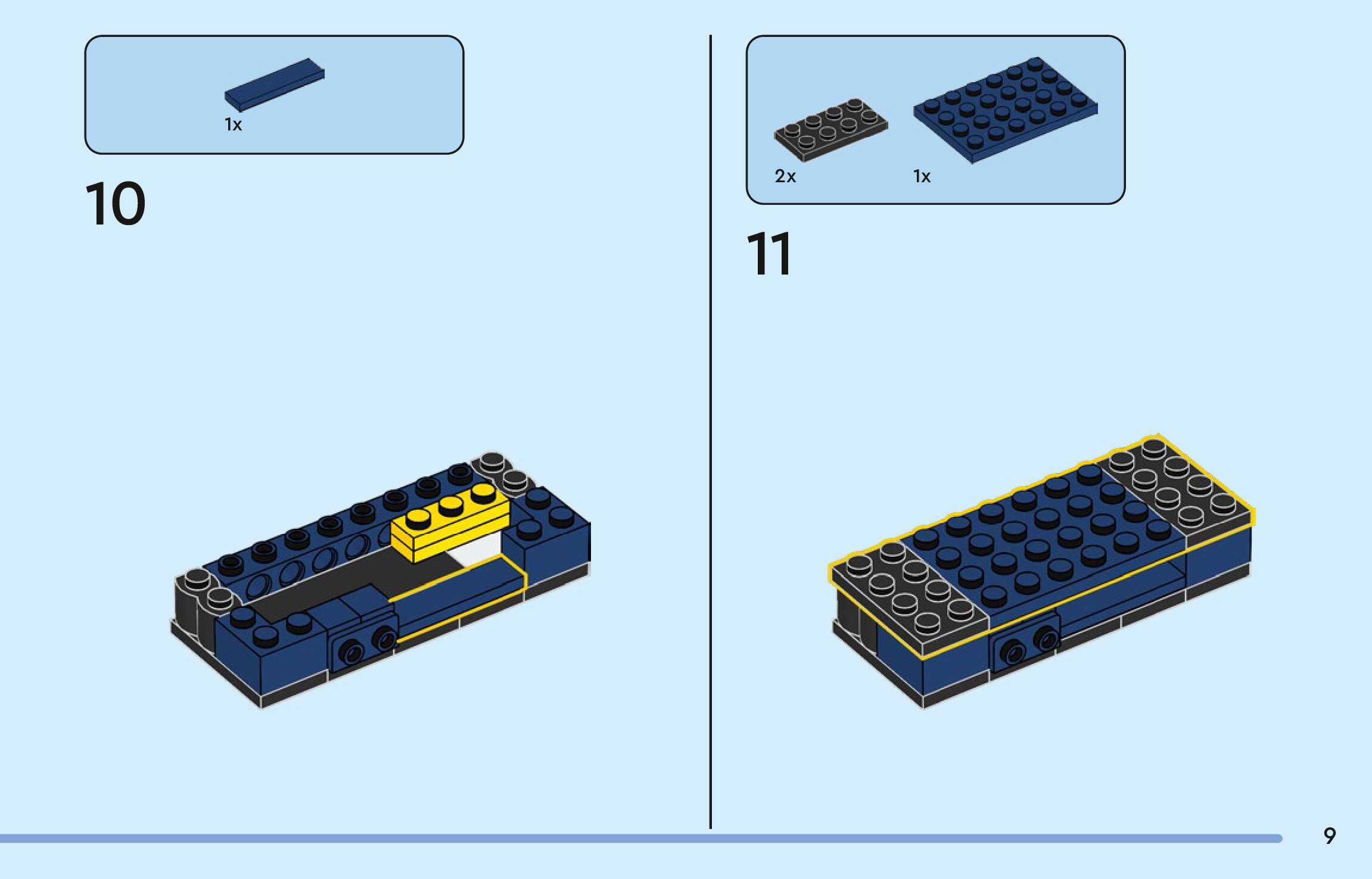 1x

10

2x 1x

11

9