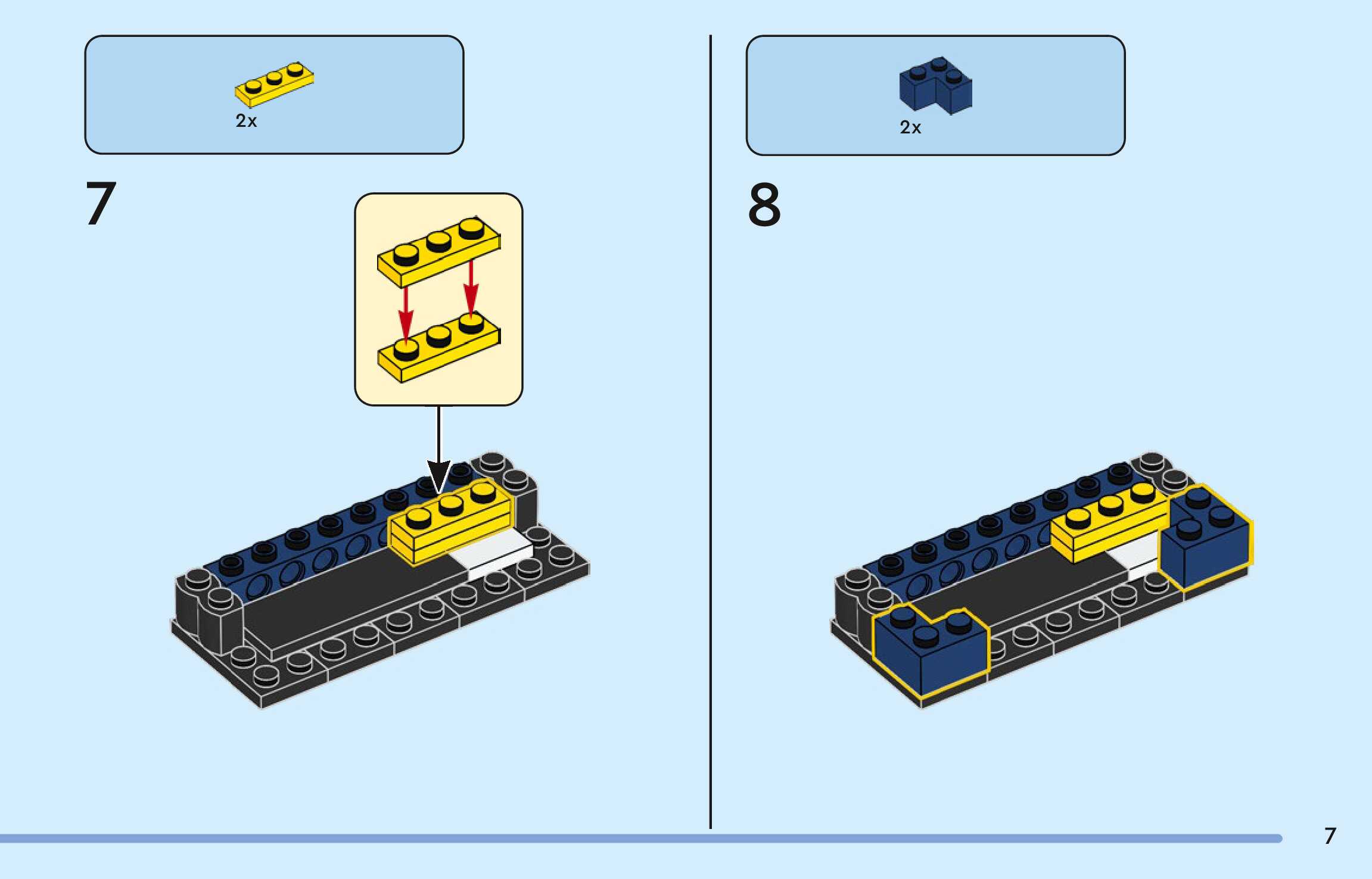 2x

7

2x

8

7