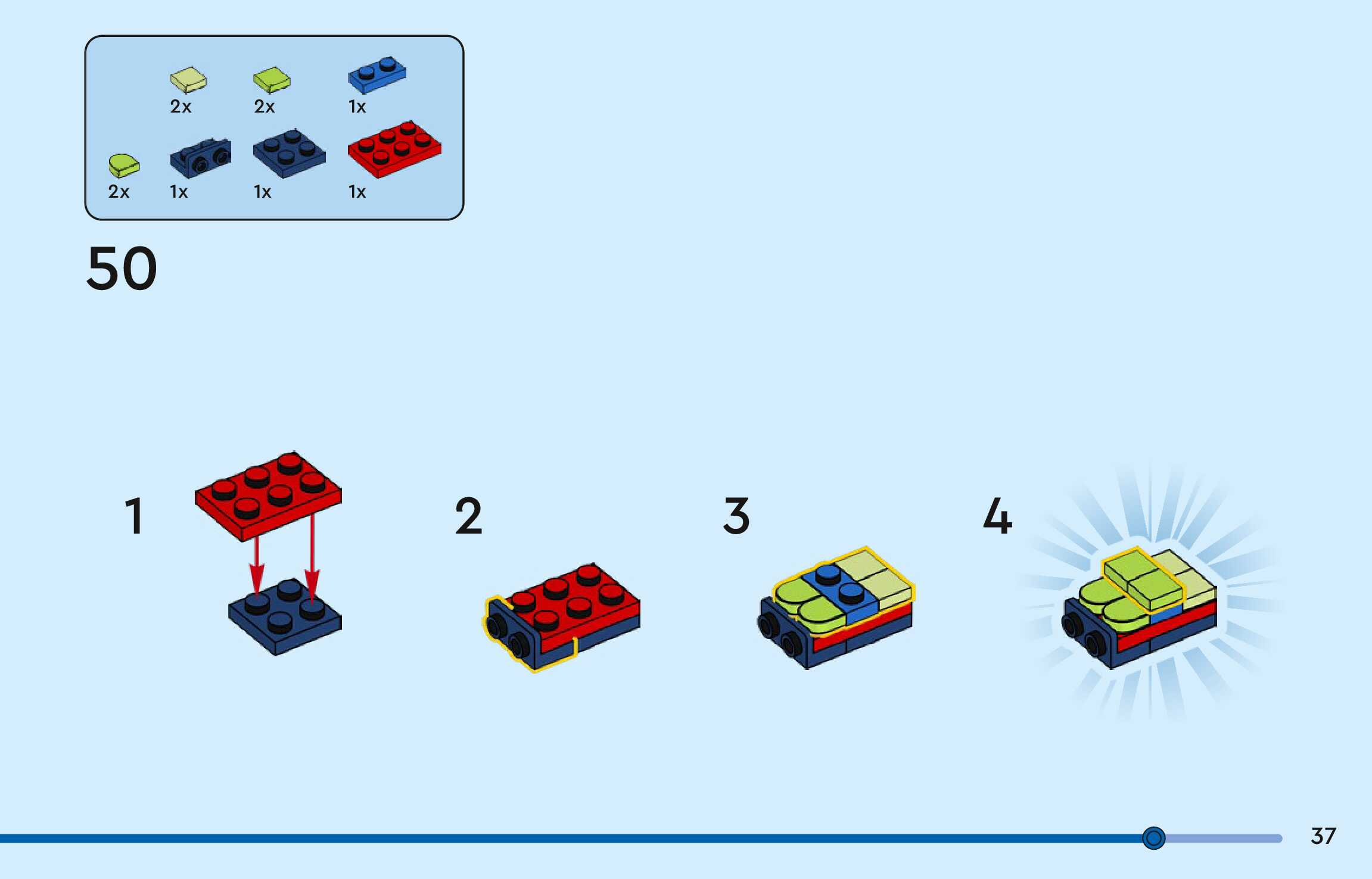 2x 2x 1x

2x 1x 1x 1x

50

1

2

3

4

37