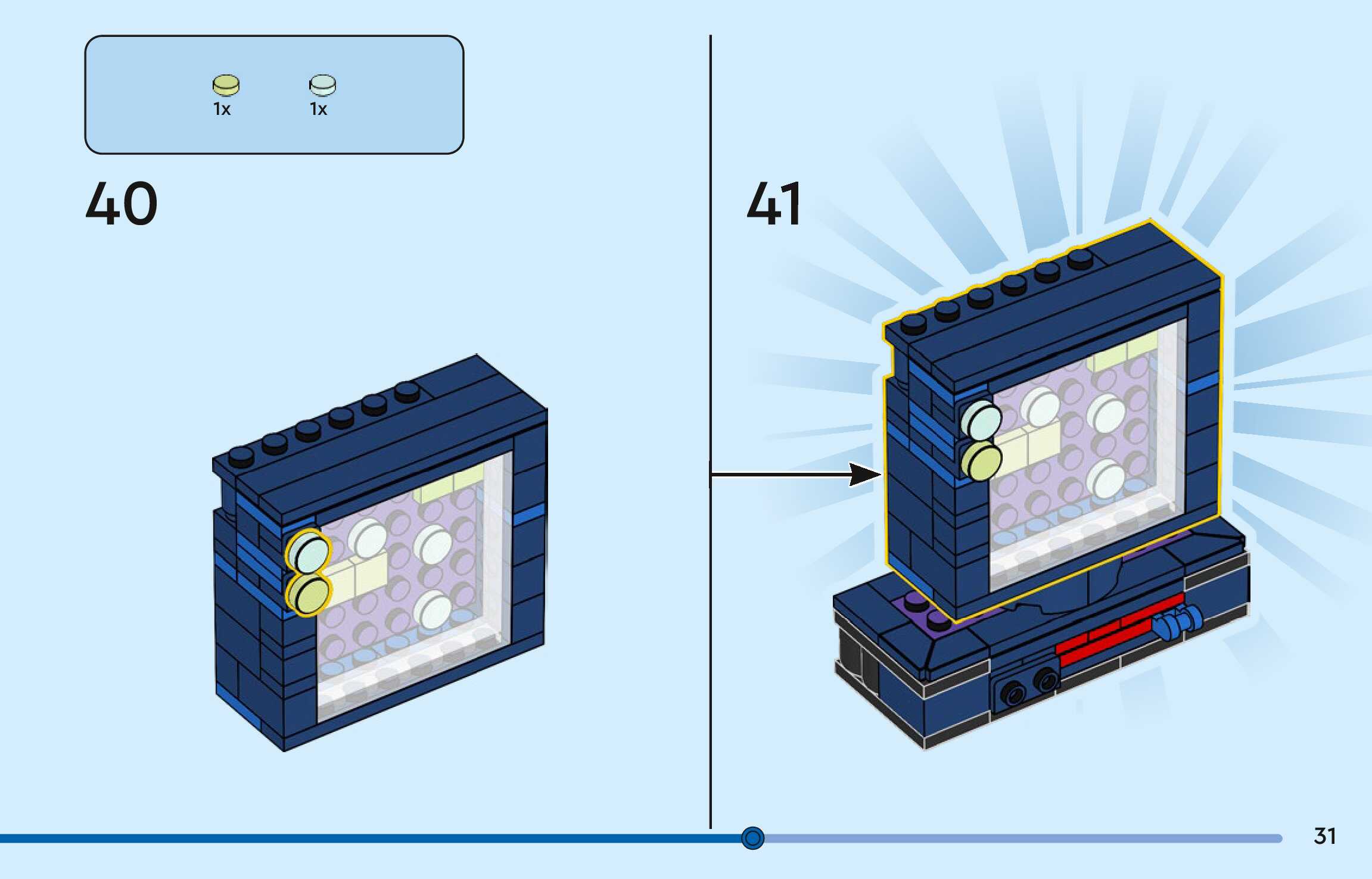 1x 1x

40

41

31