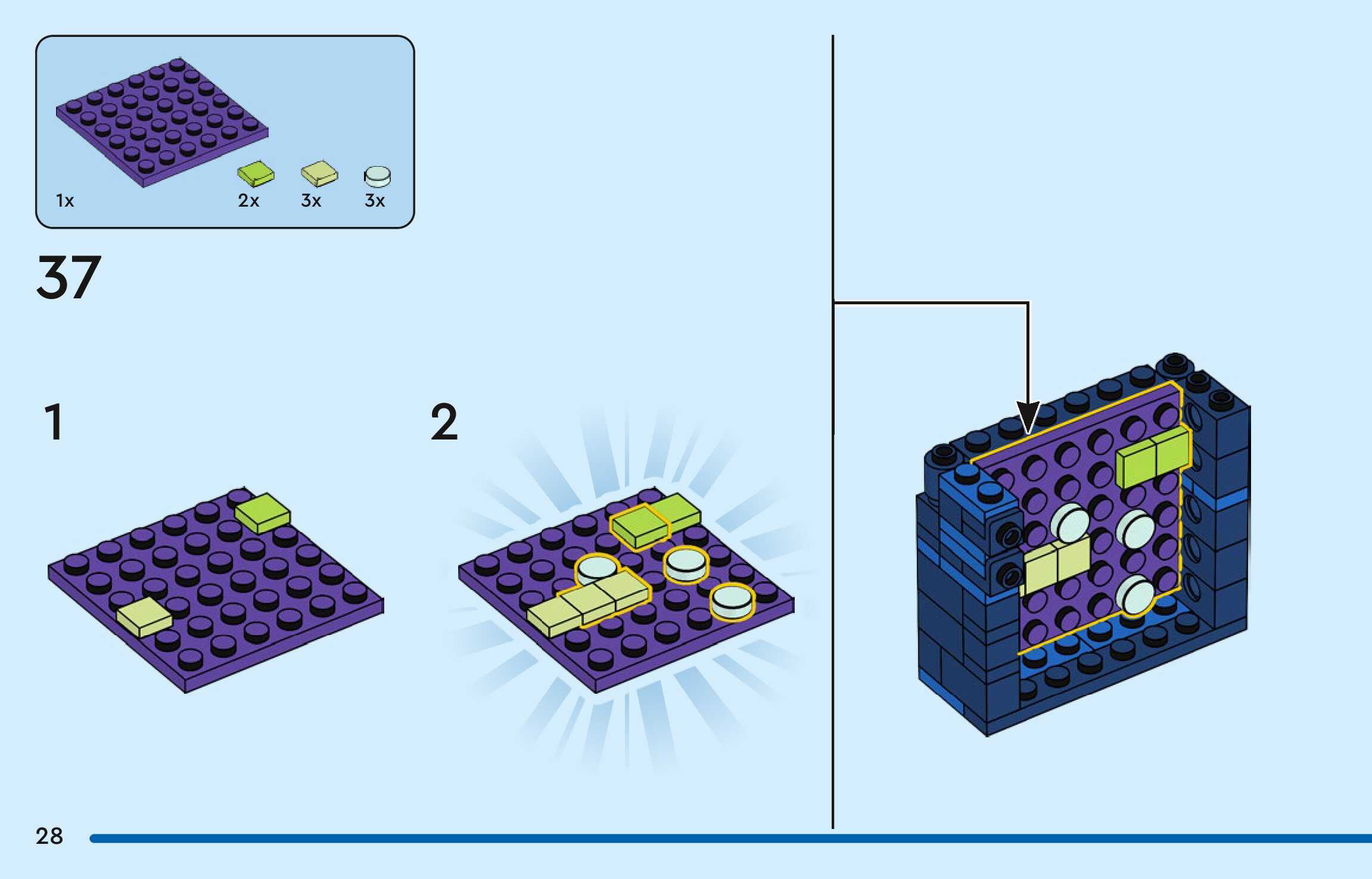 1x 2x 3x 3x

37

1

2

28