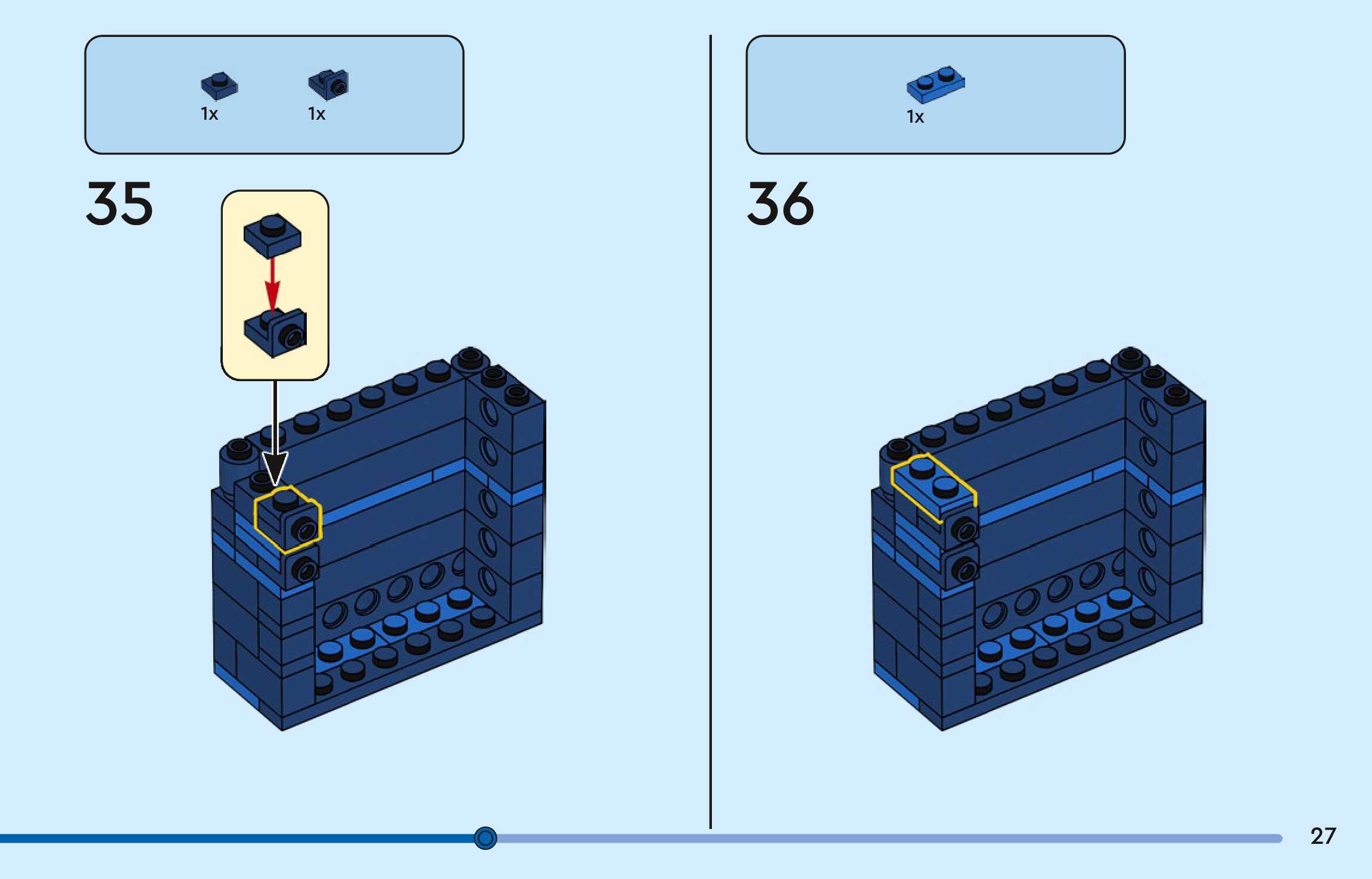 1x 1x

35

1x

36

27