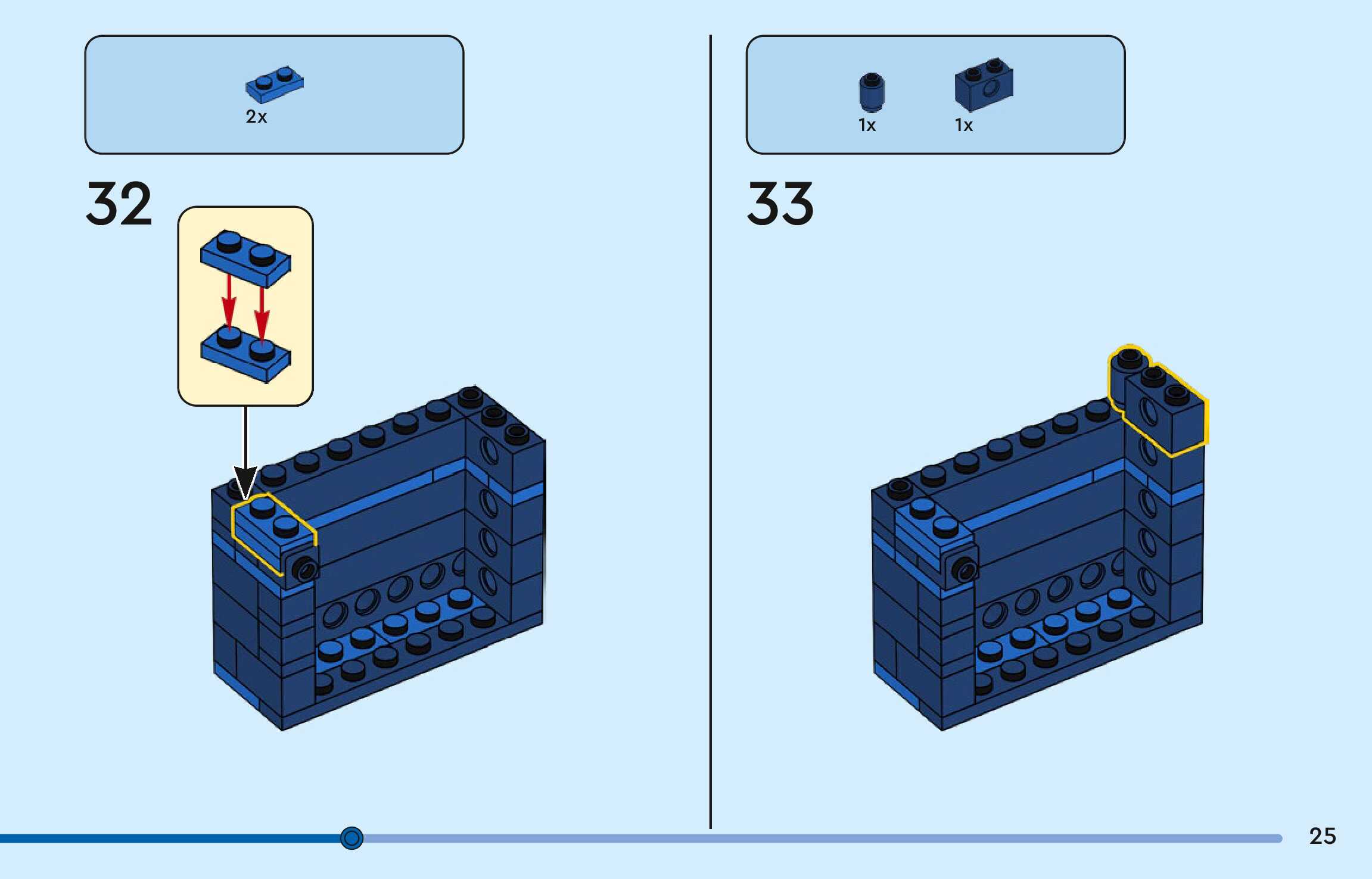 2x

32

1x

1x

33

25