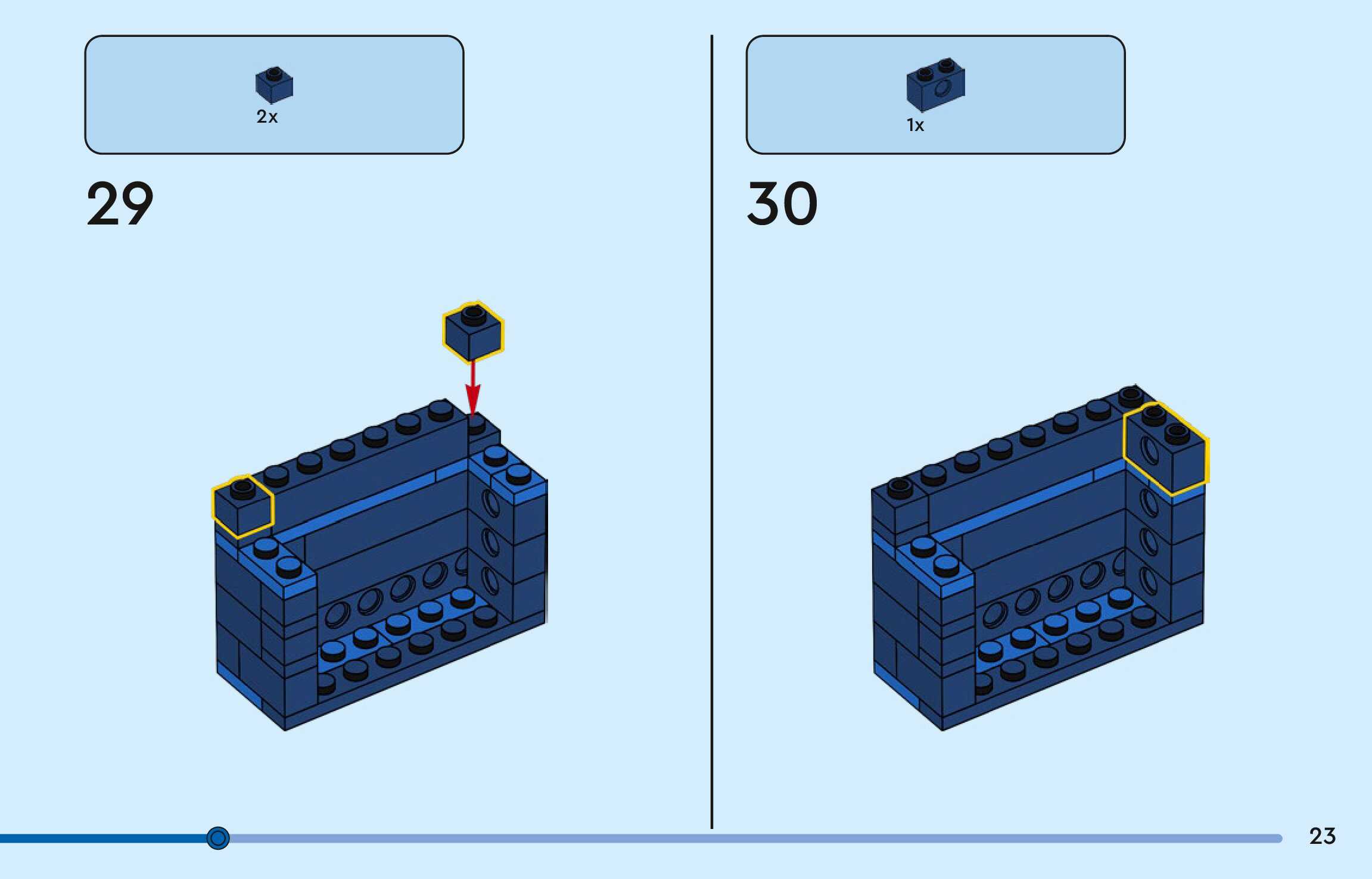 2x

29

1x

30

23