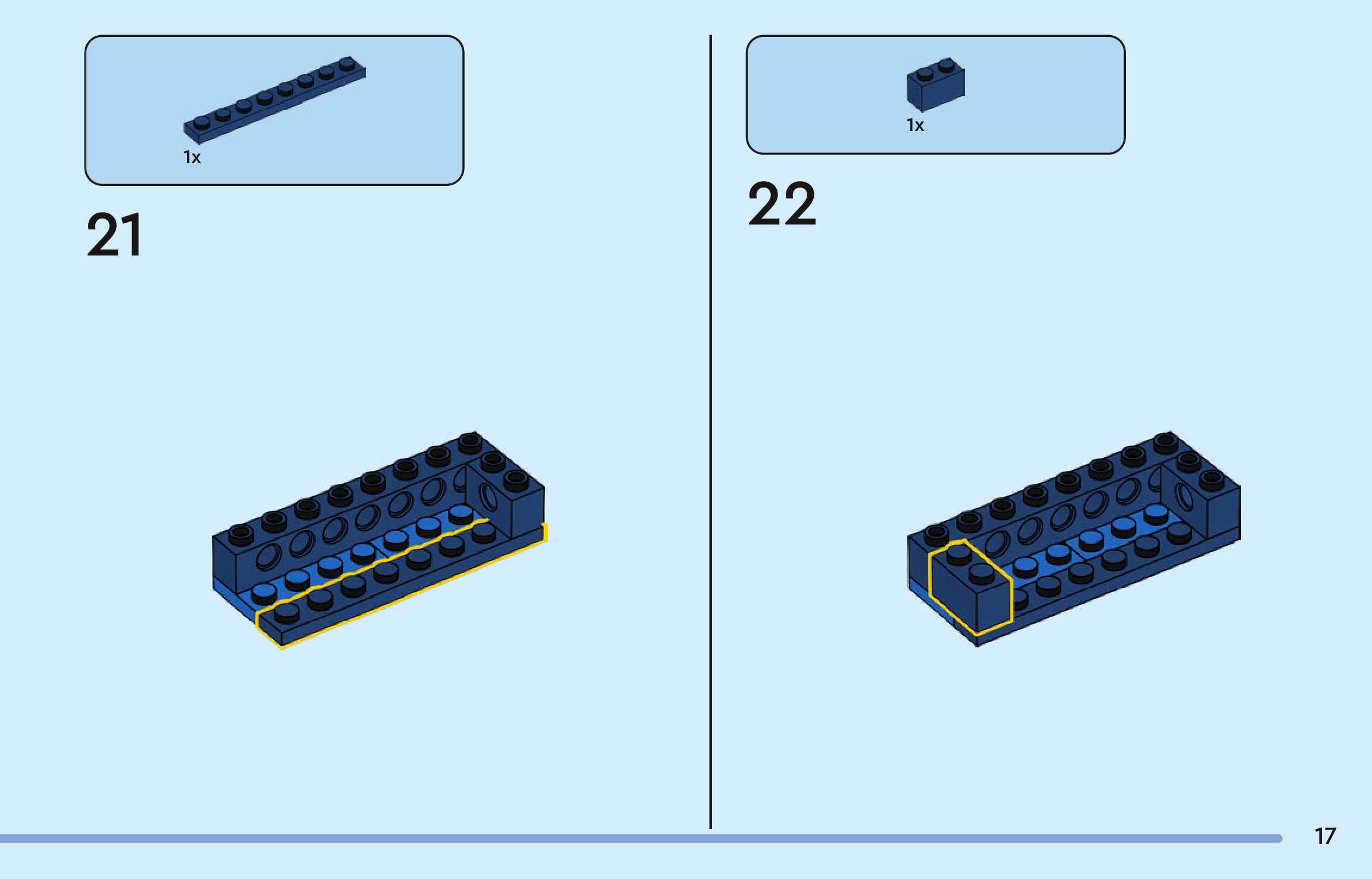 1x

21

1x

22

17