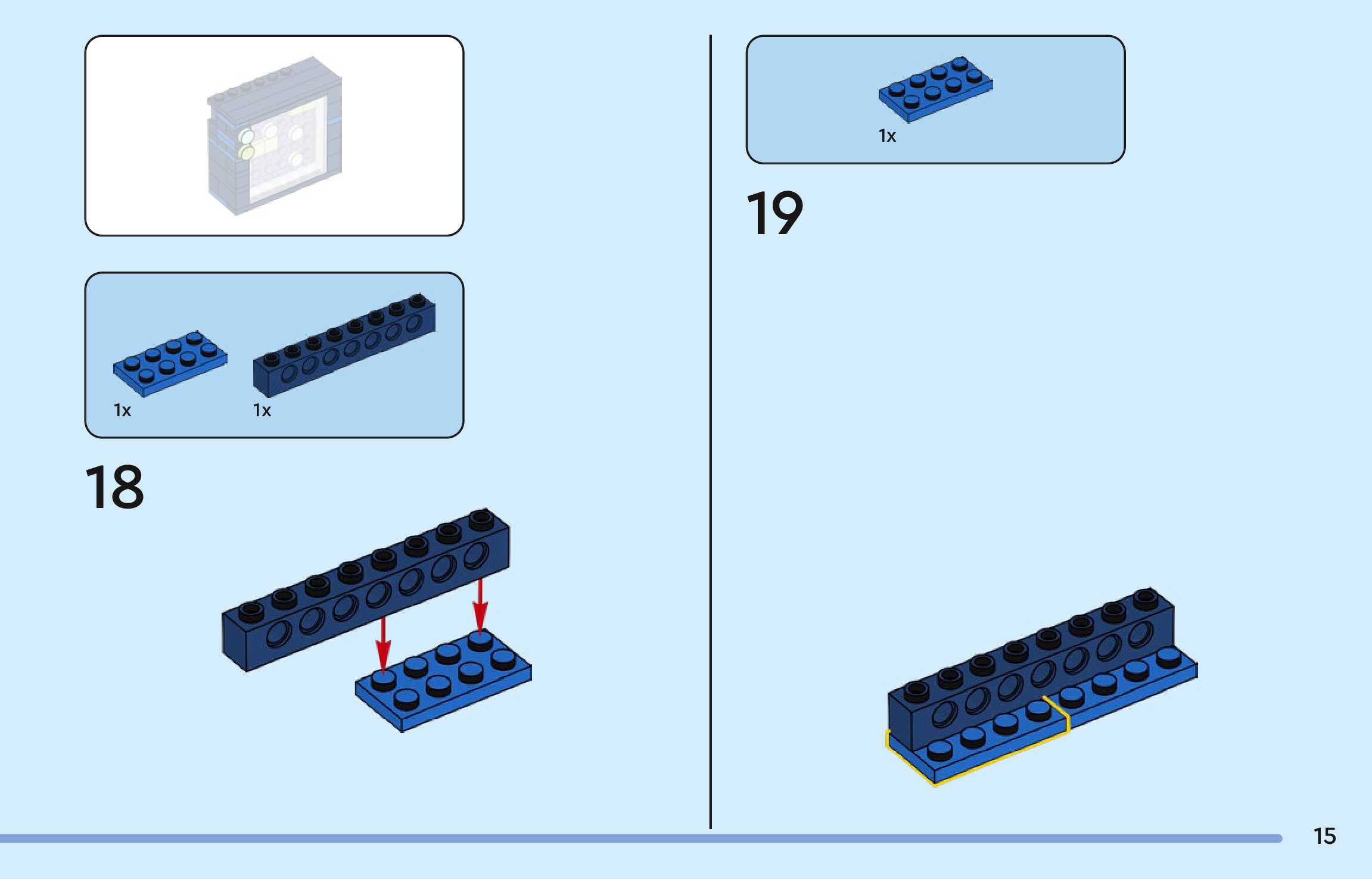 1x

1x

18

1x

19

15