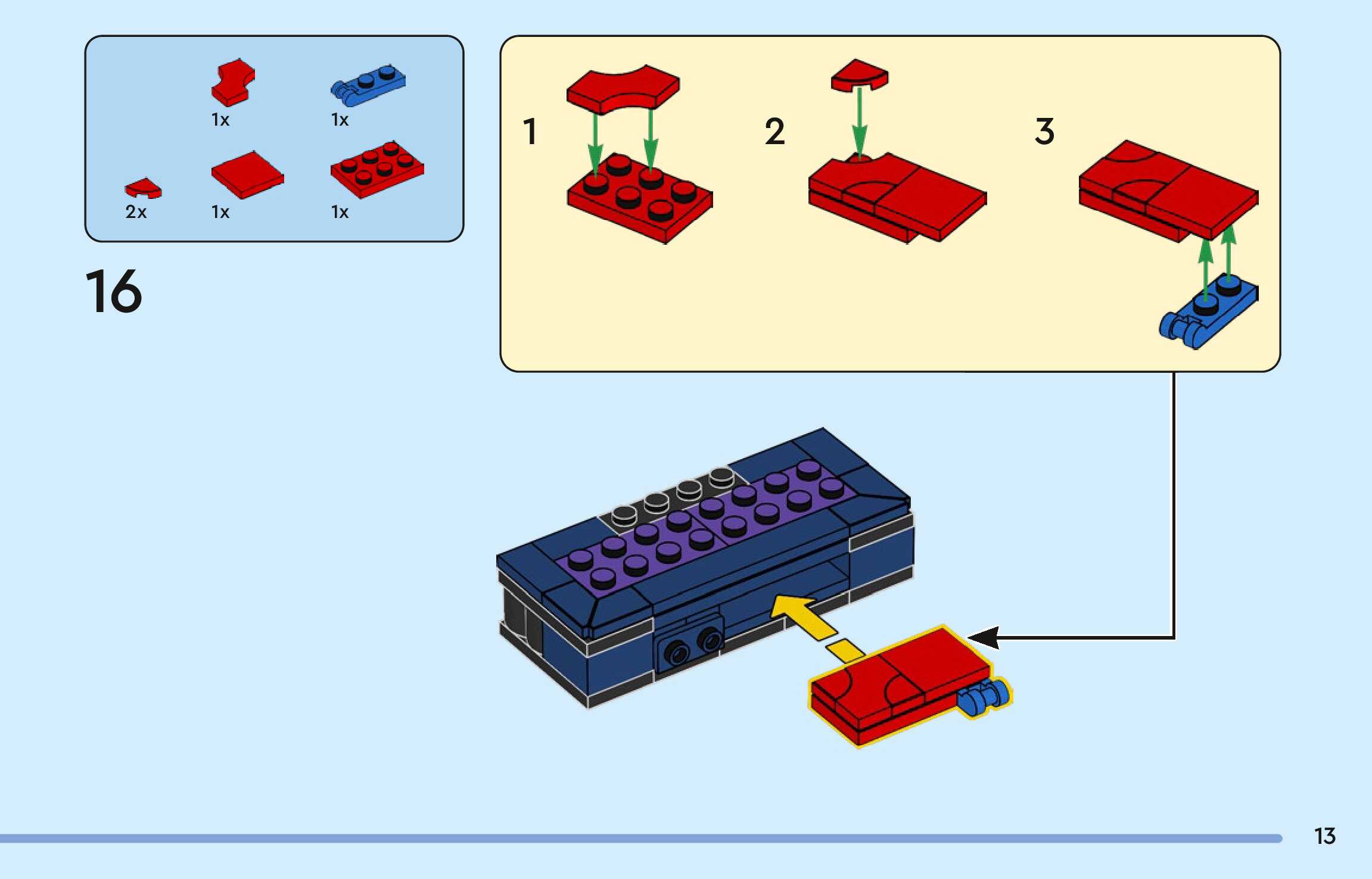 1x
1x
2x
1x
1x

16

1
2
3

13