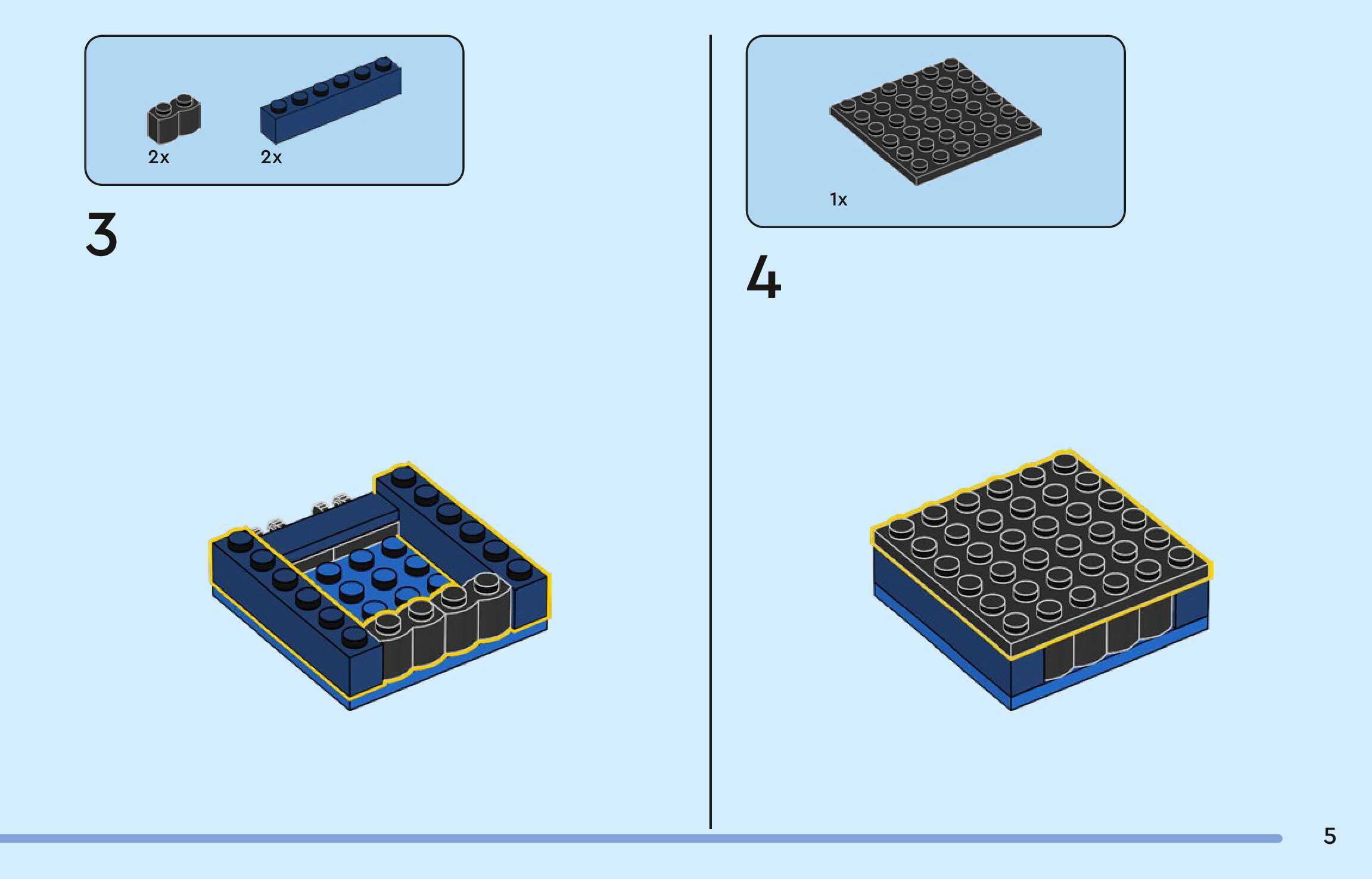 2x 2x

3

1x

4

5