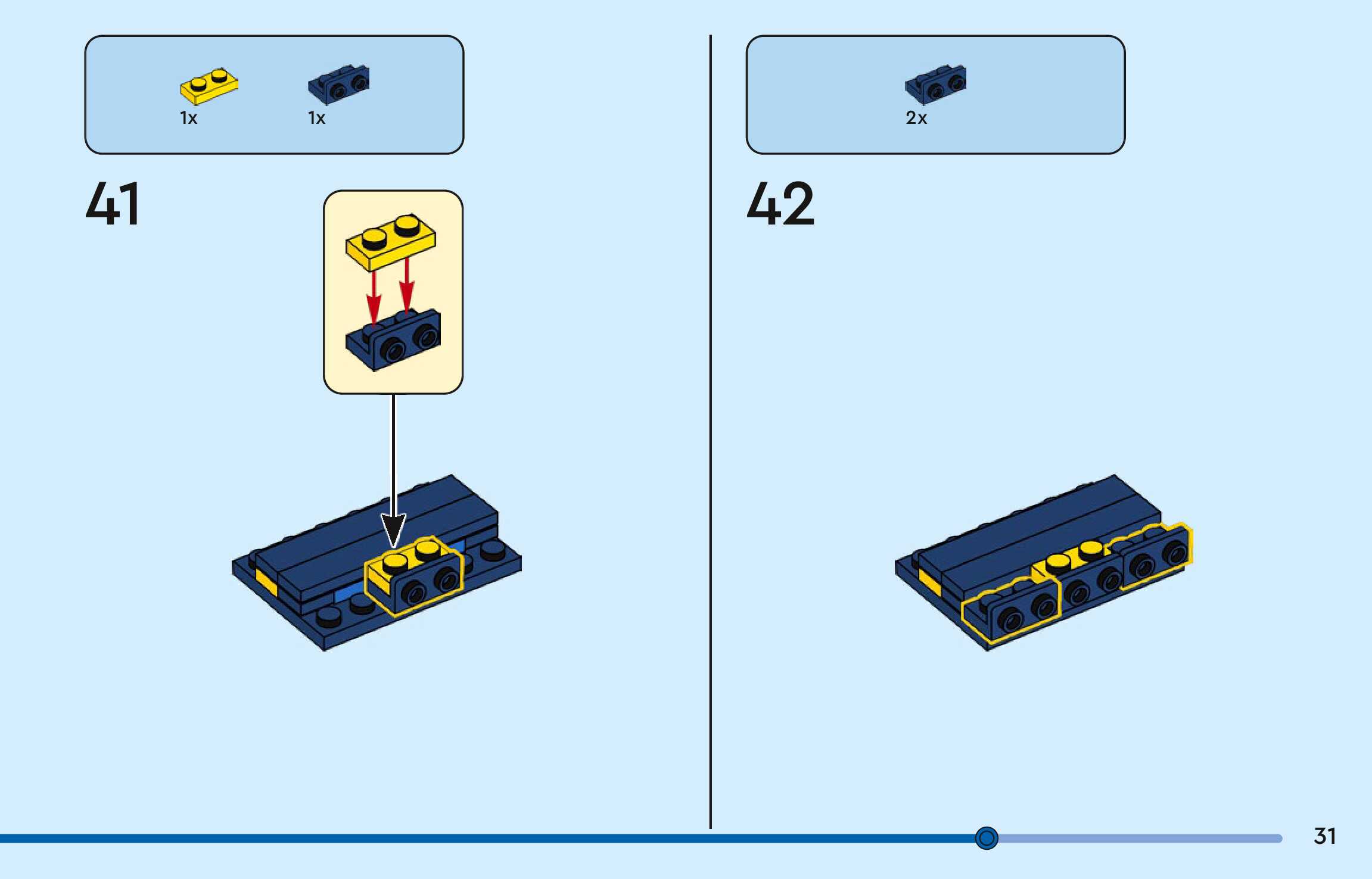 1x 1x

41

2x

42

31