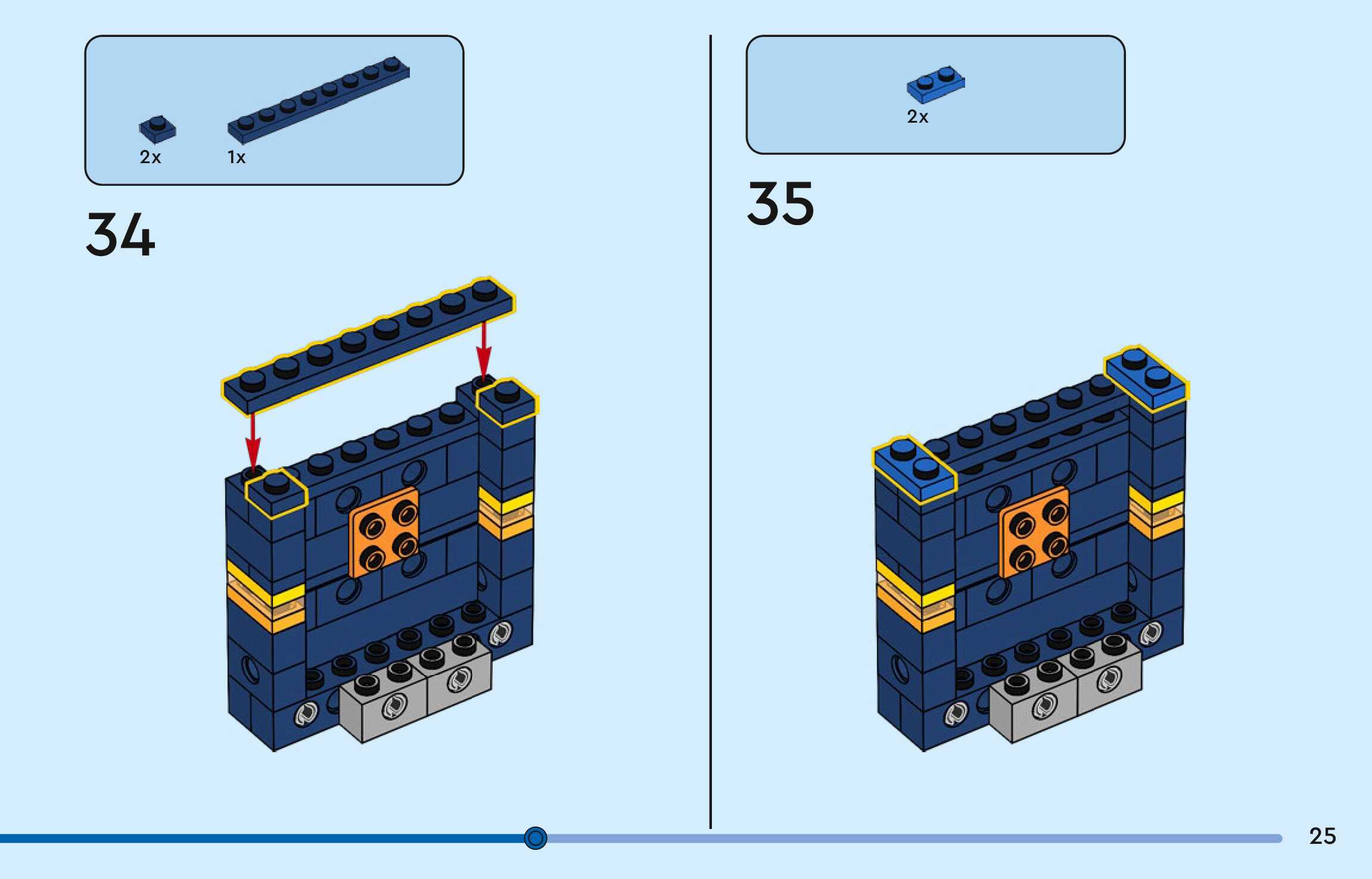 2x 1x

34

2x

35

25