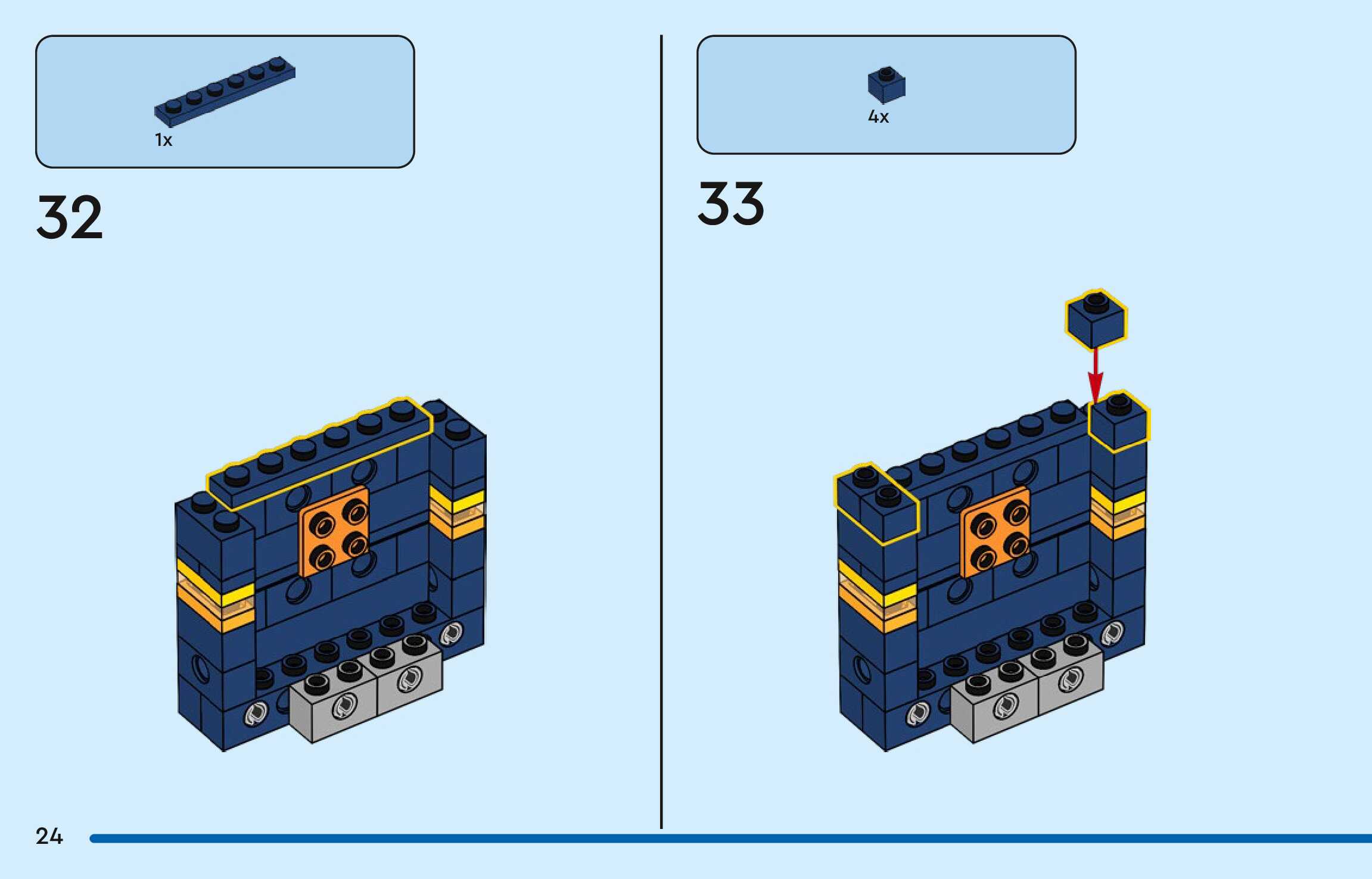 1x

32

4x

33

24