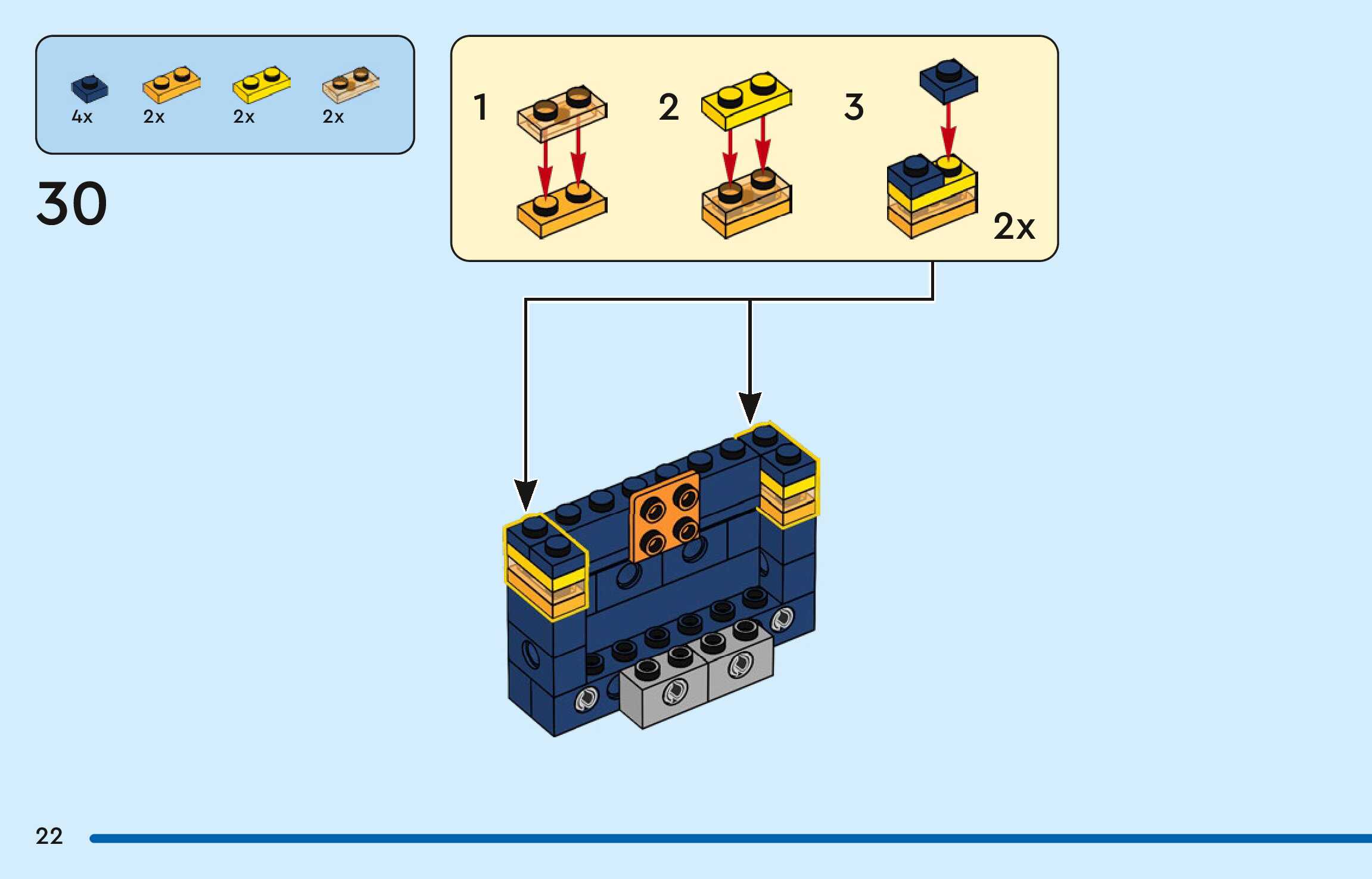 4x 2x 2x 2x

30

1 2 3

2x

22