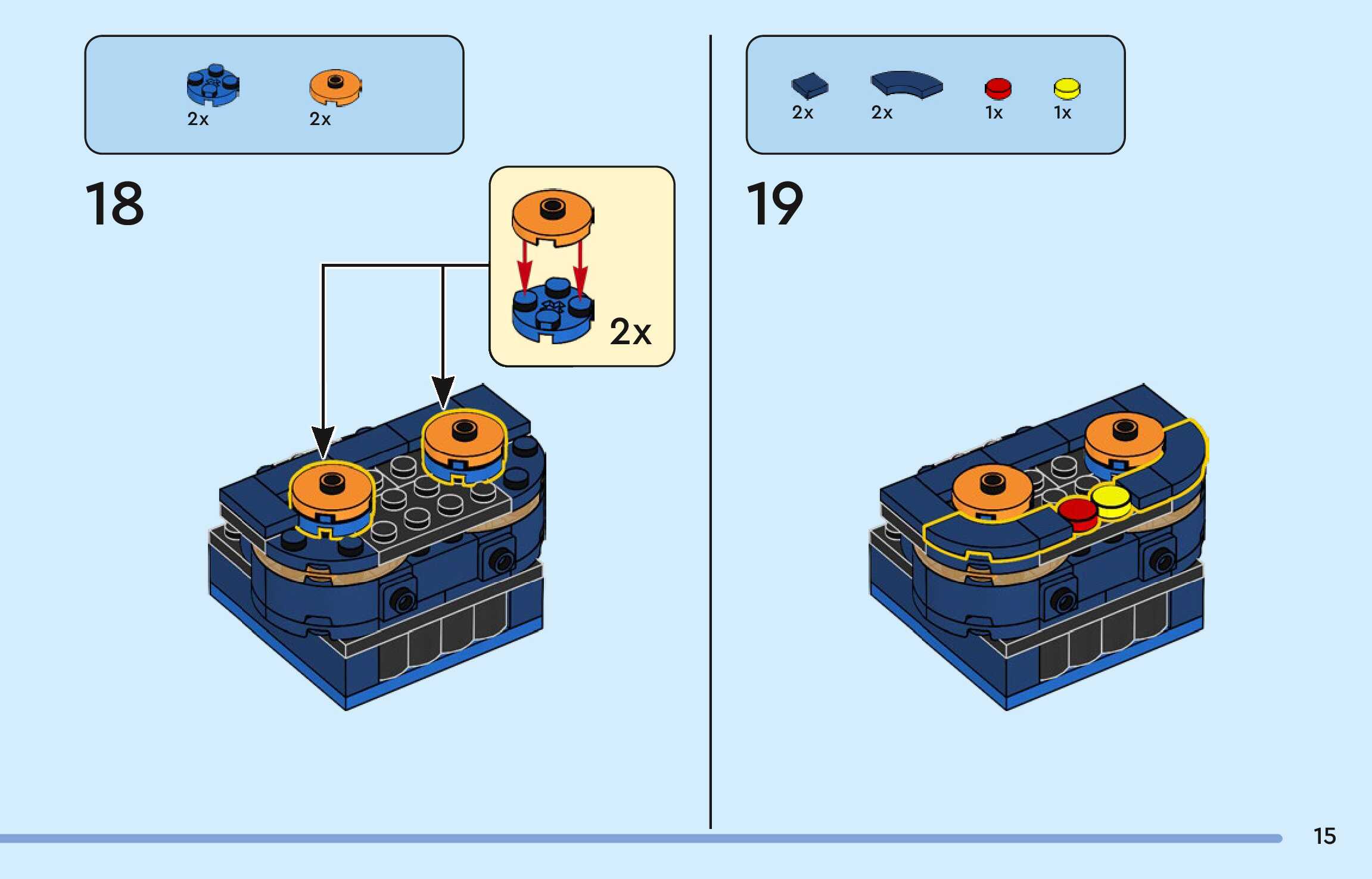 2x 2x

18

2x

2x 2x 1x 1x

19

15