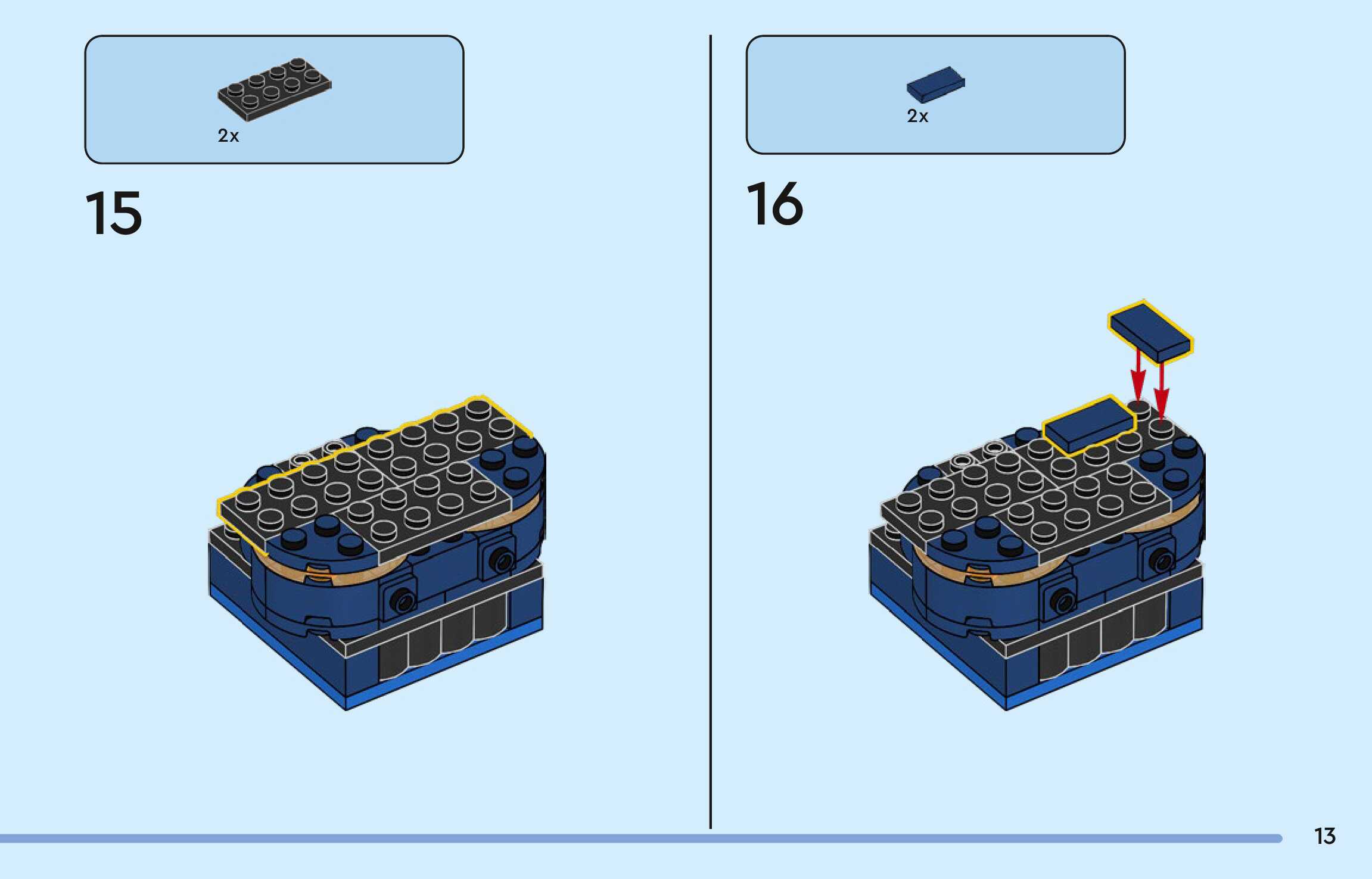 2x

15

2x

16

13