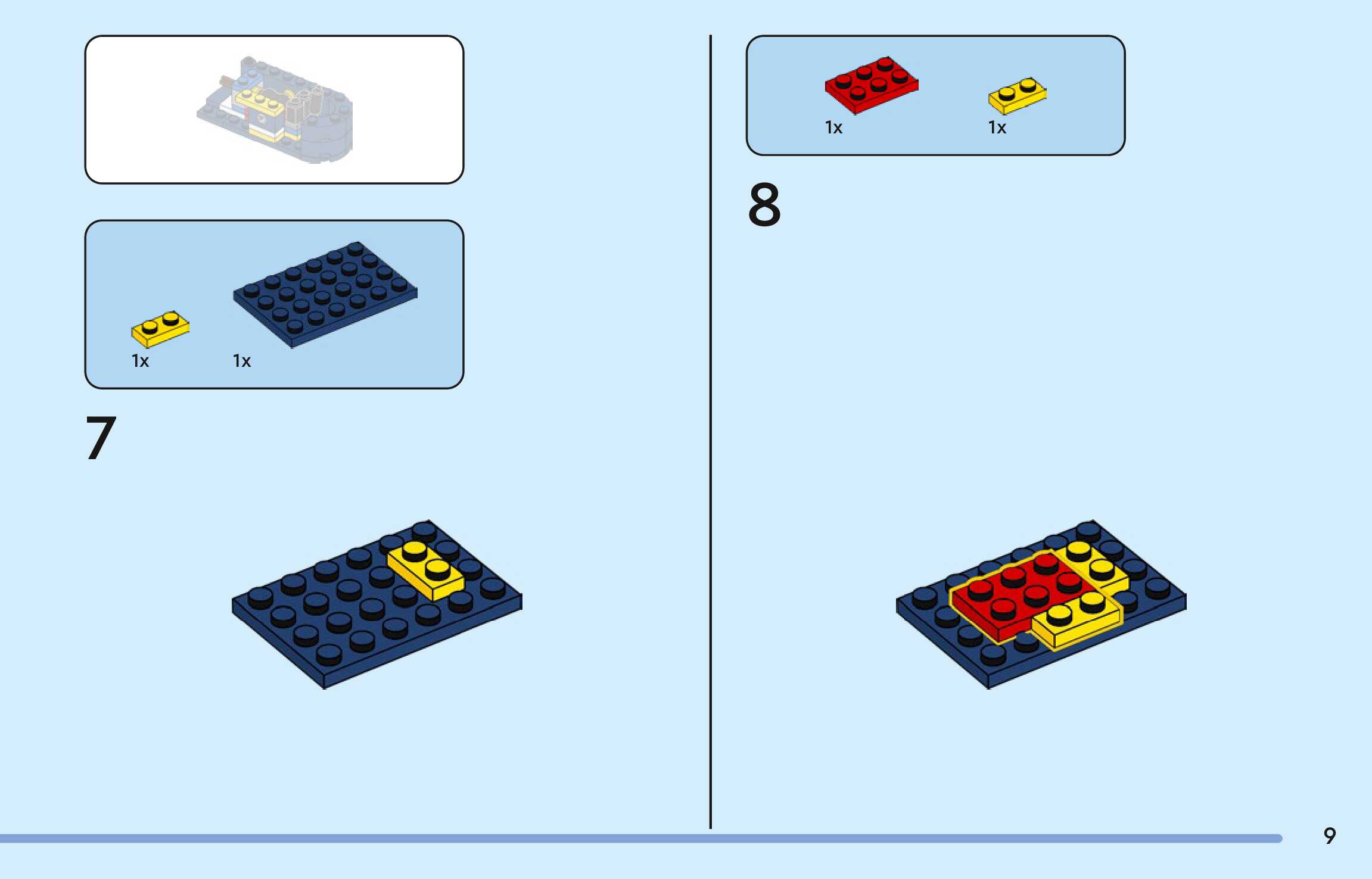 1x 1x

7

1x 1x

8

9