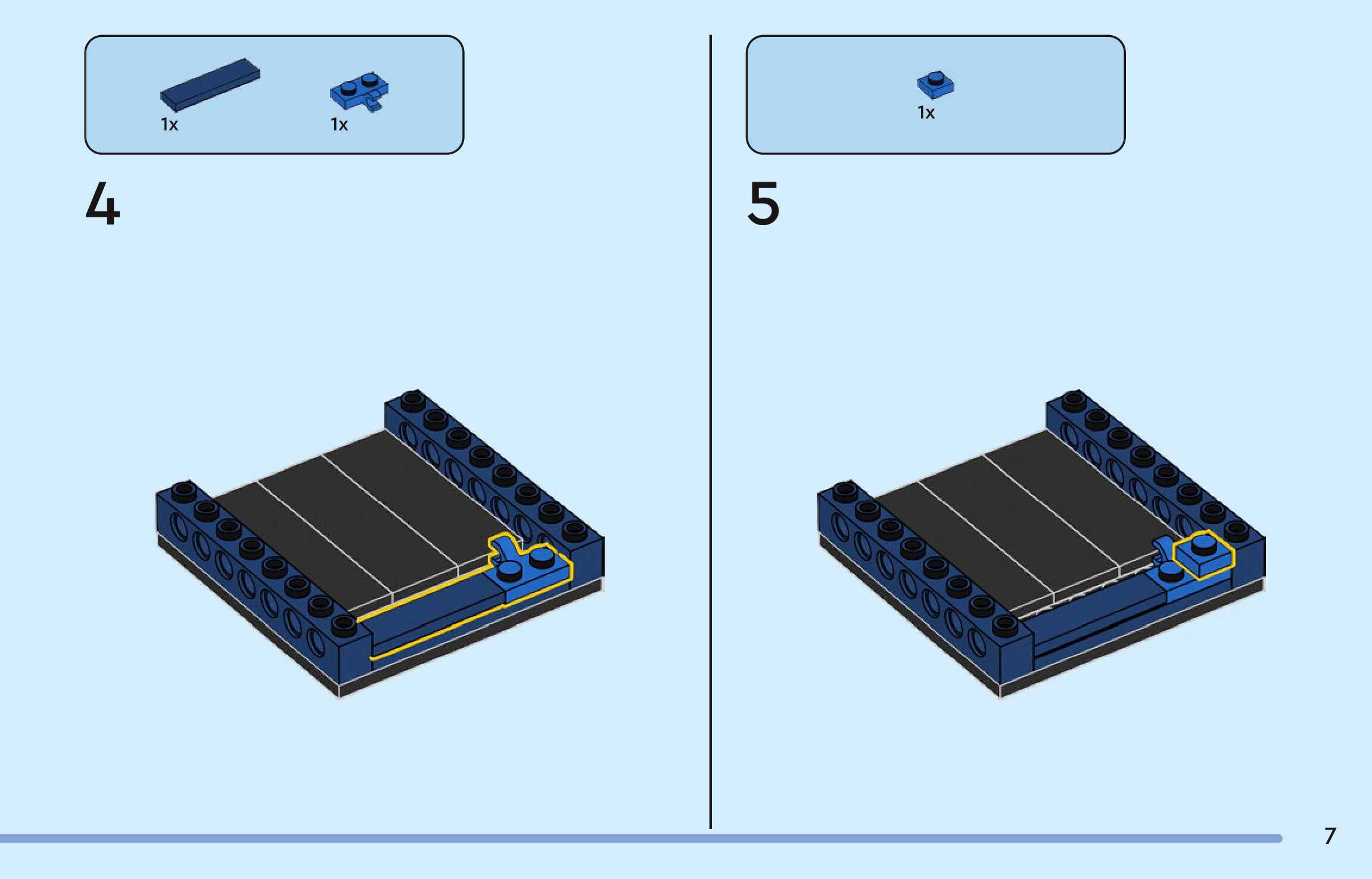 1x 1x

4

1x

5

7