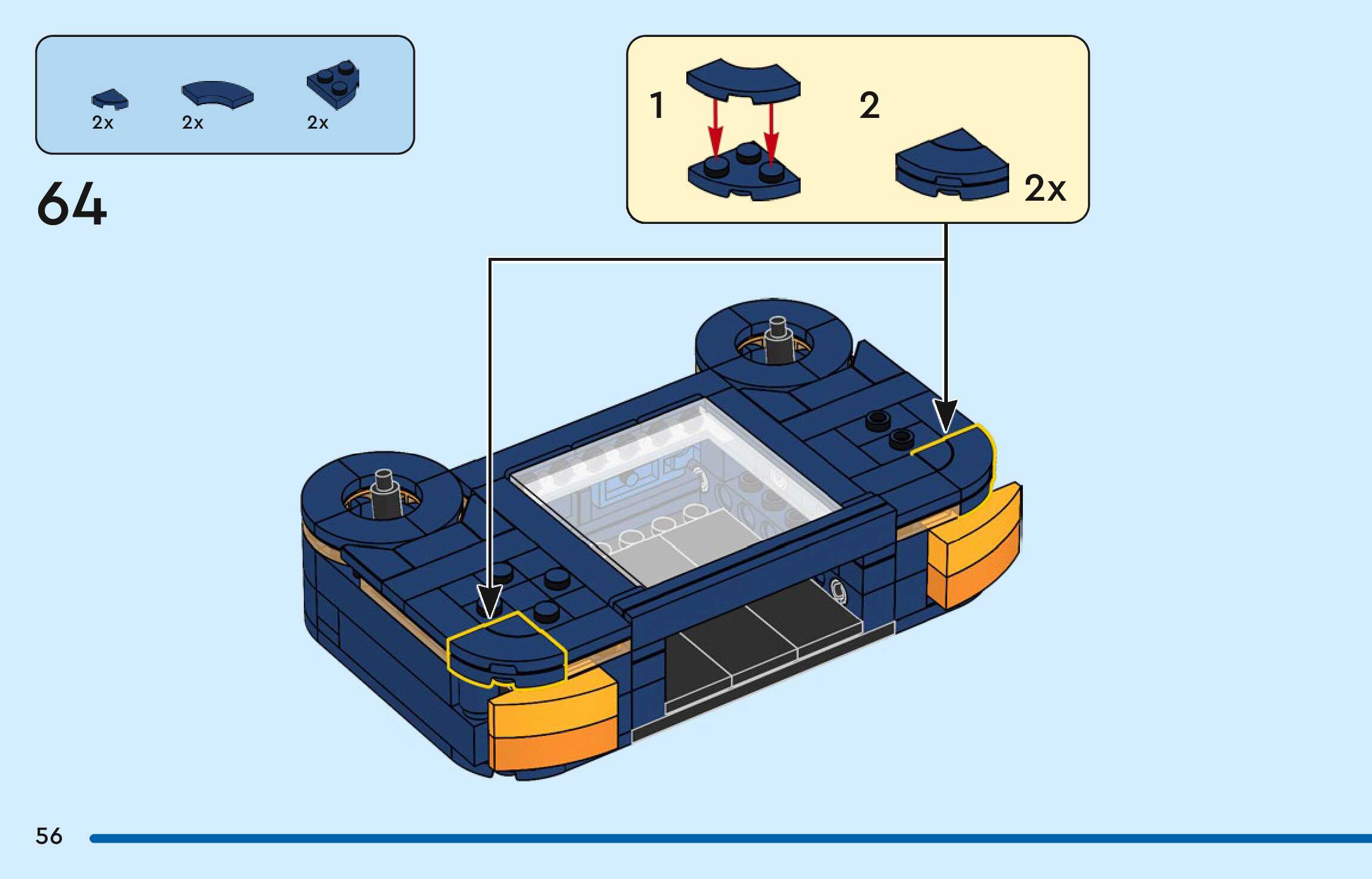 2x 2x 2x

64

1

2

2x

56