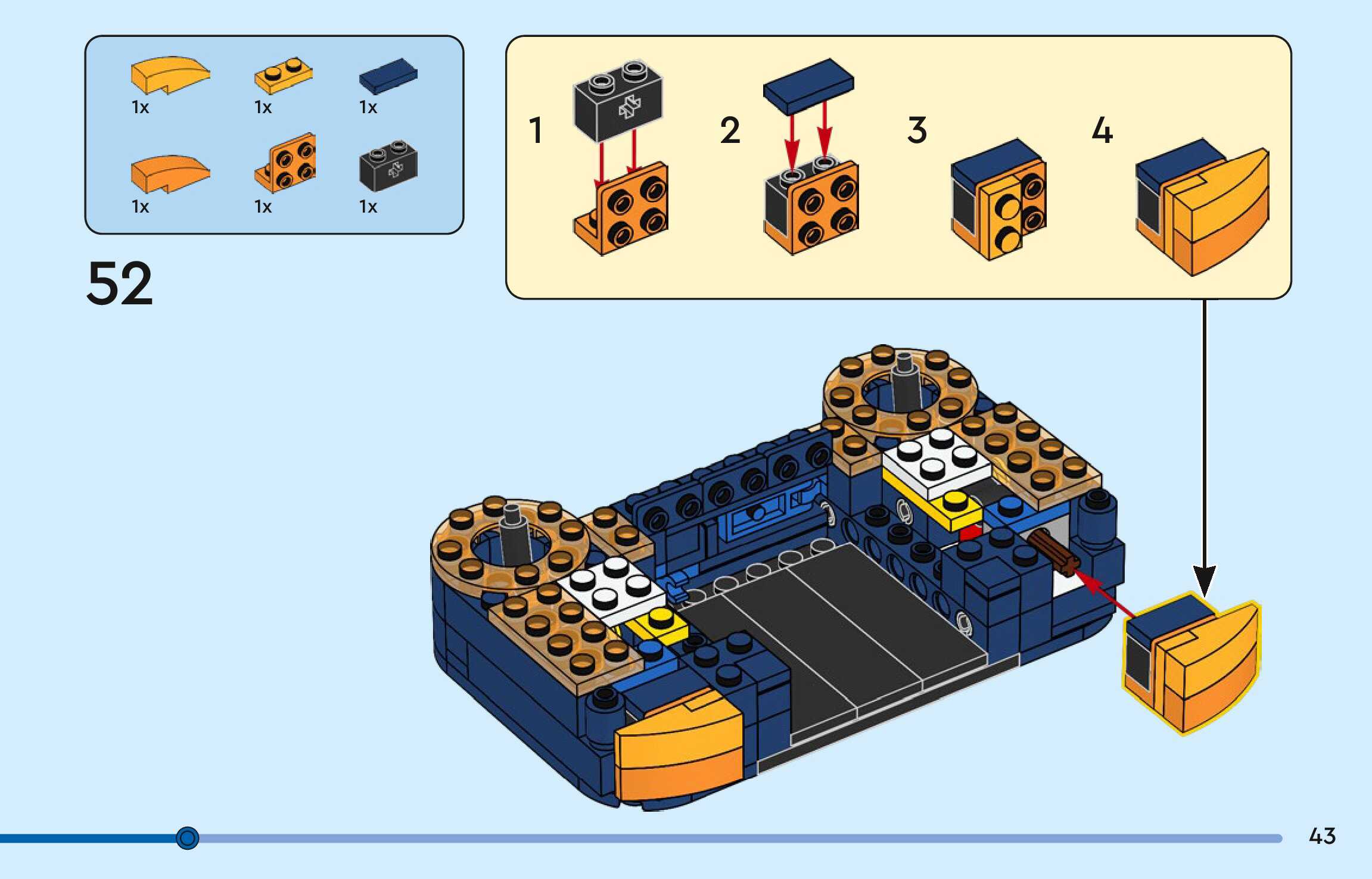 1x 1x 1x

1x 1x 1x

52

1 2 3 4

43