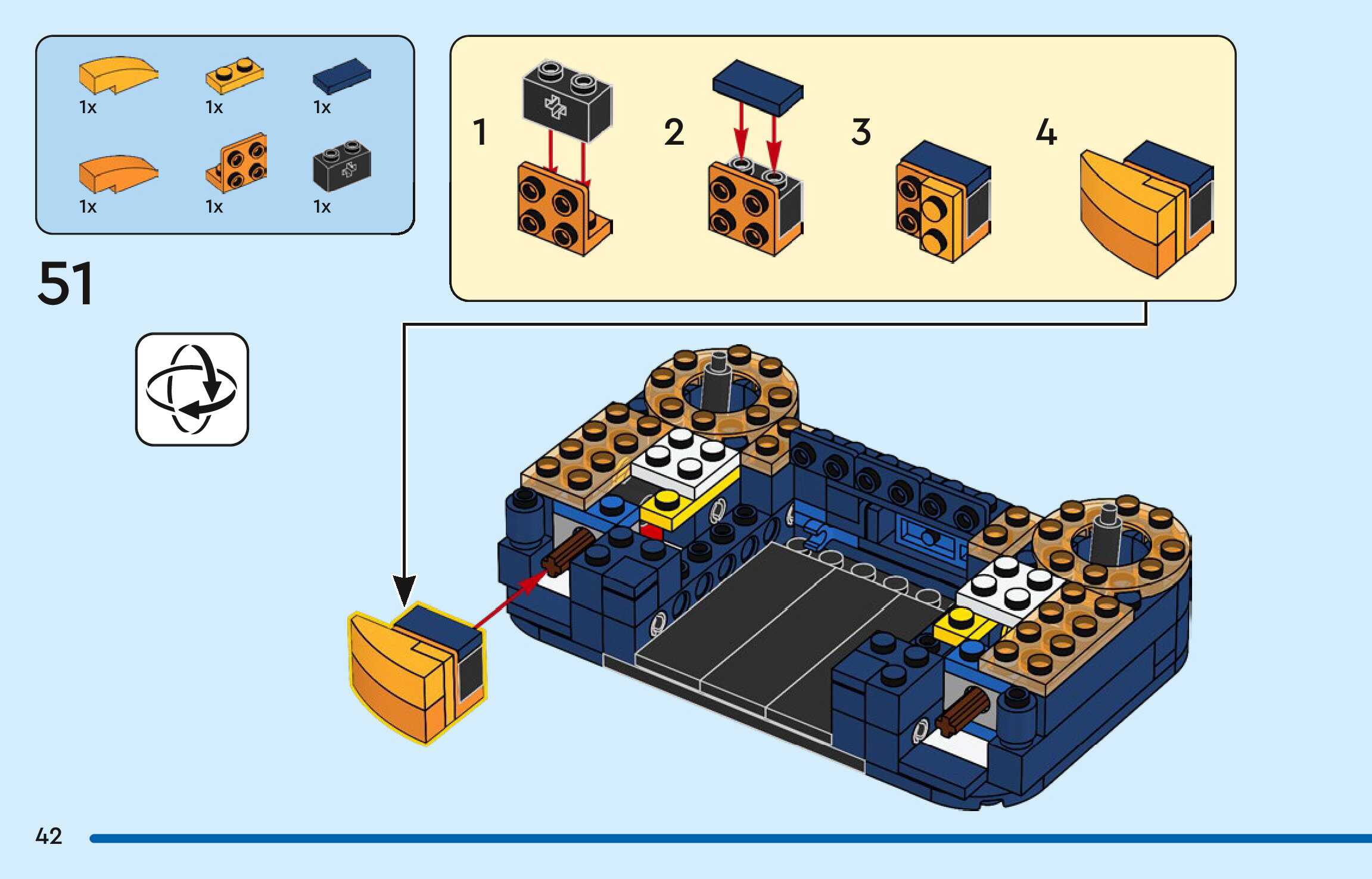 1x 1x 1x

1x 1x 1x

51

1

2

3

4

42