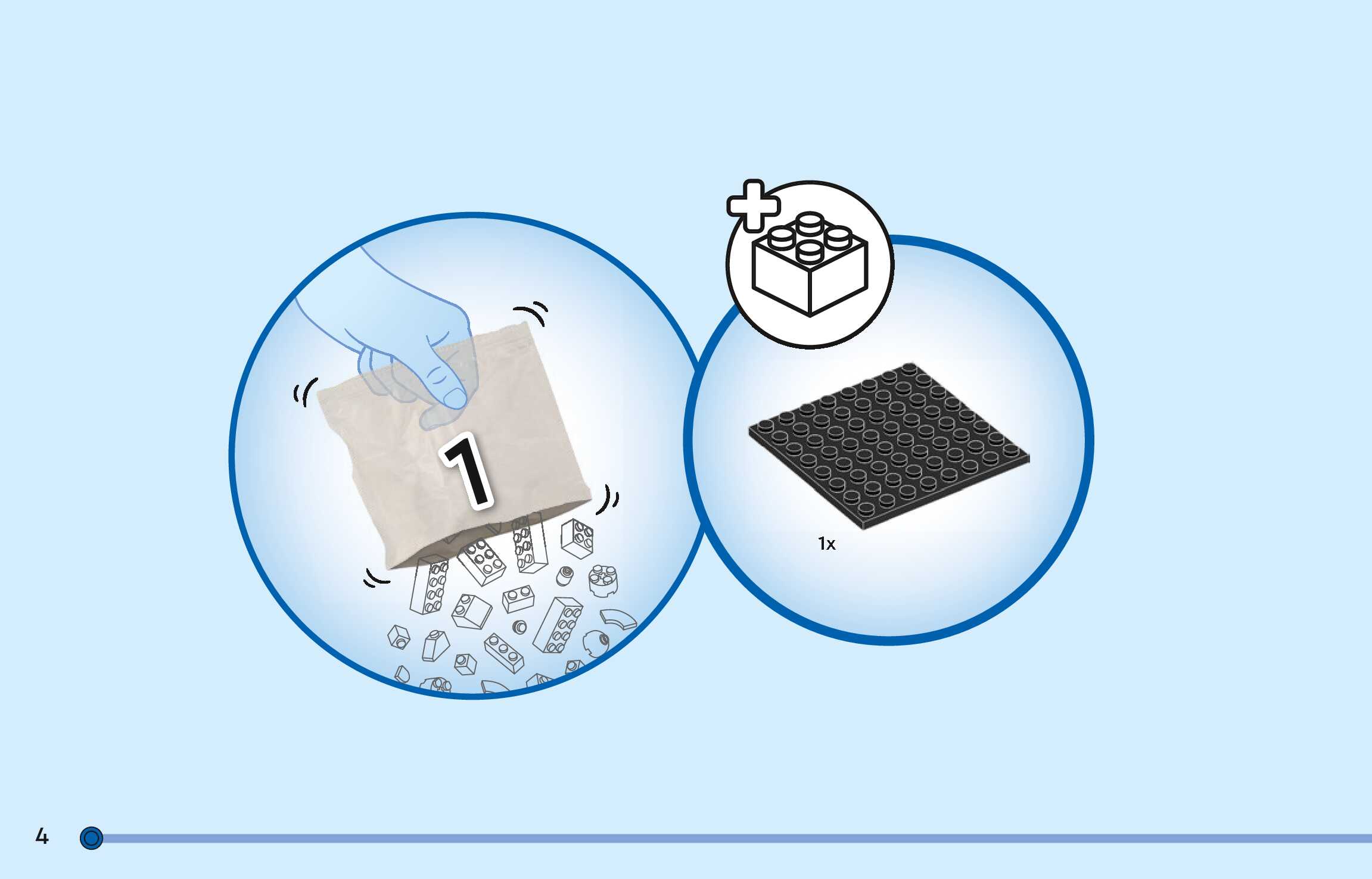 1

1x

4