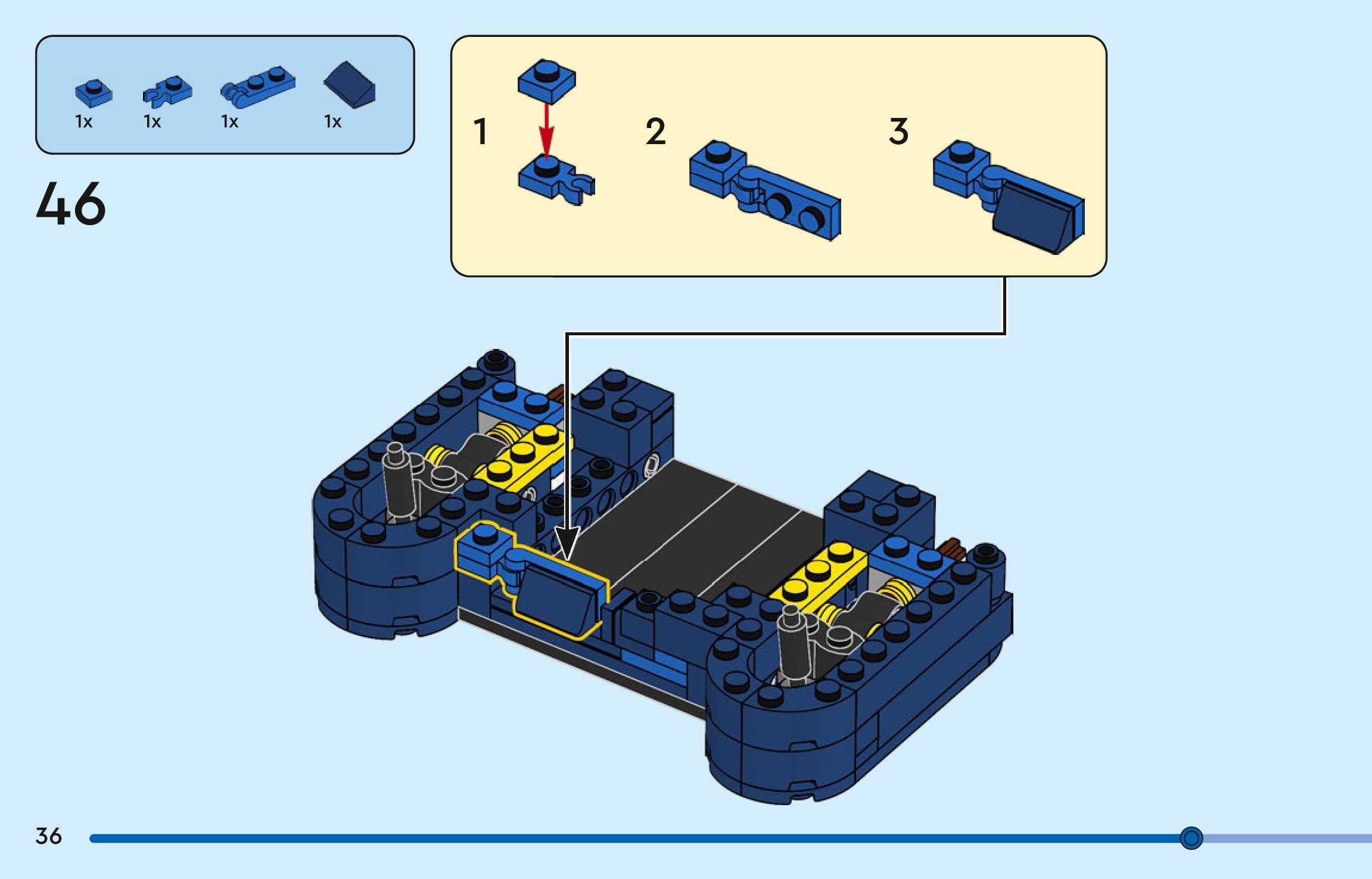 1x 1x 1x 1x

46

1

2

3

36