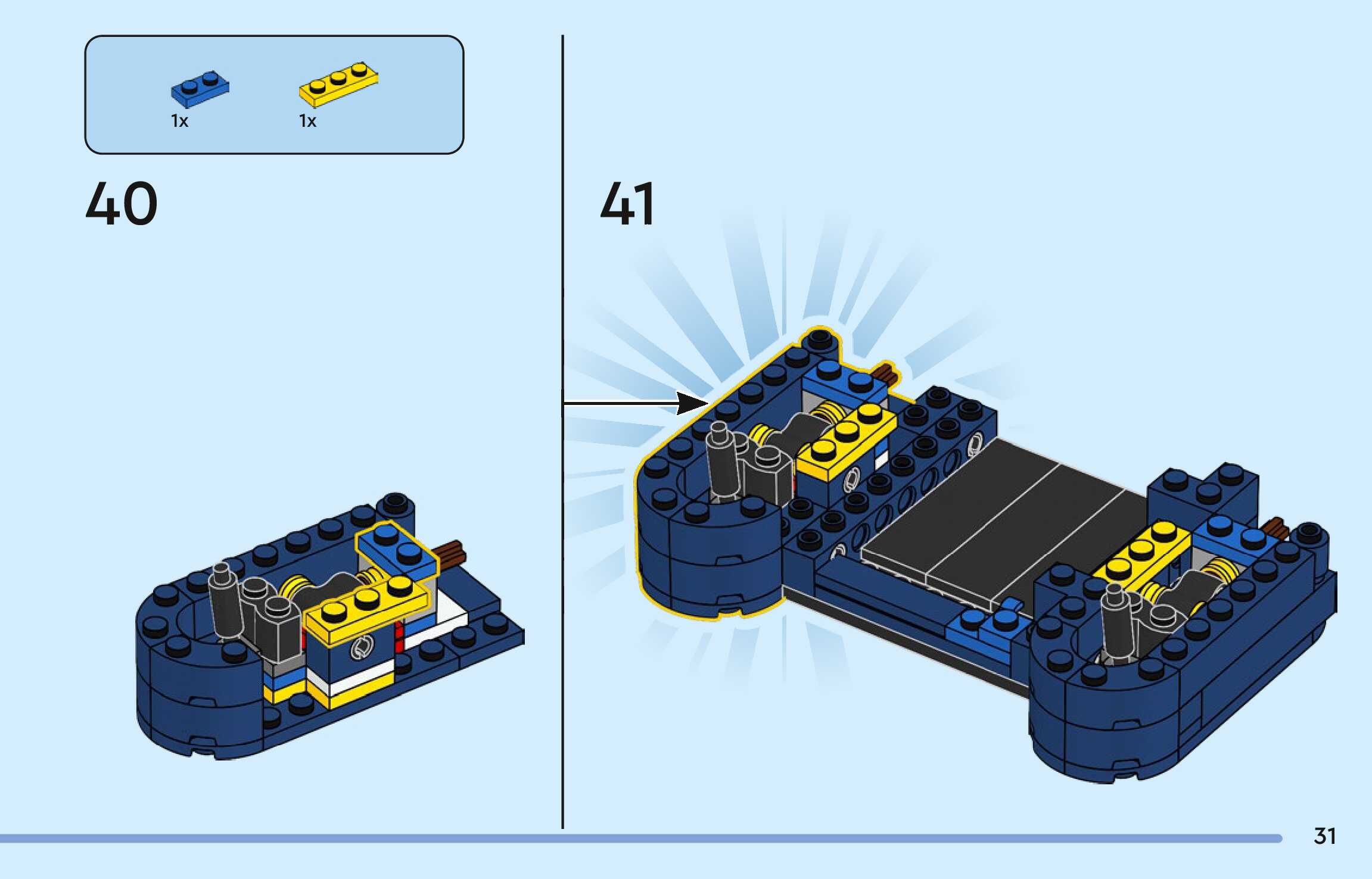 1x

1x

40

41

31