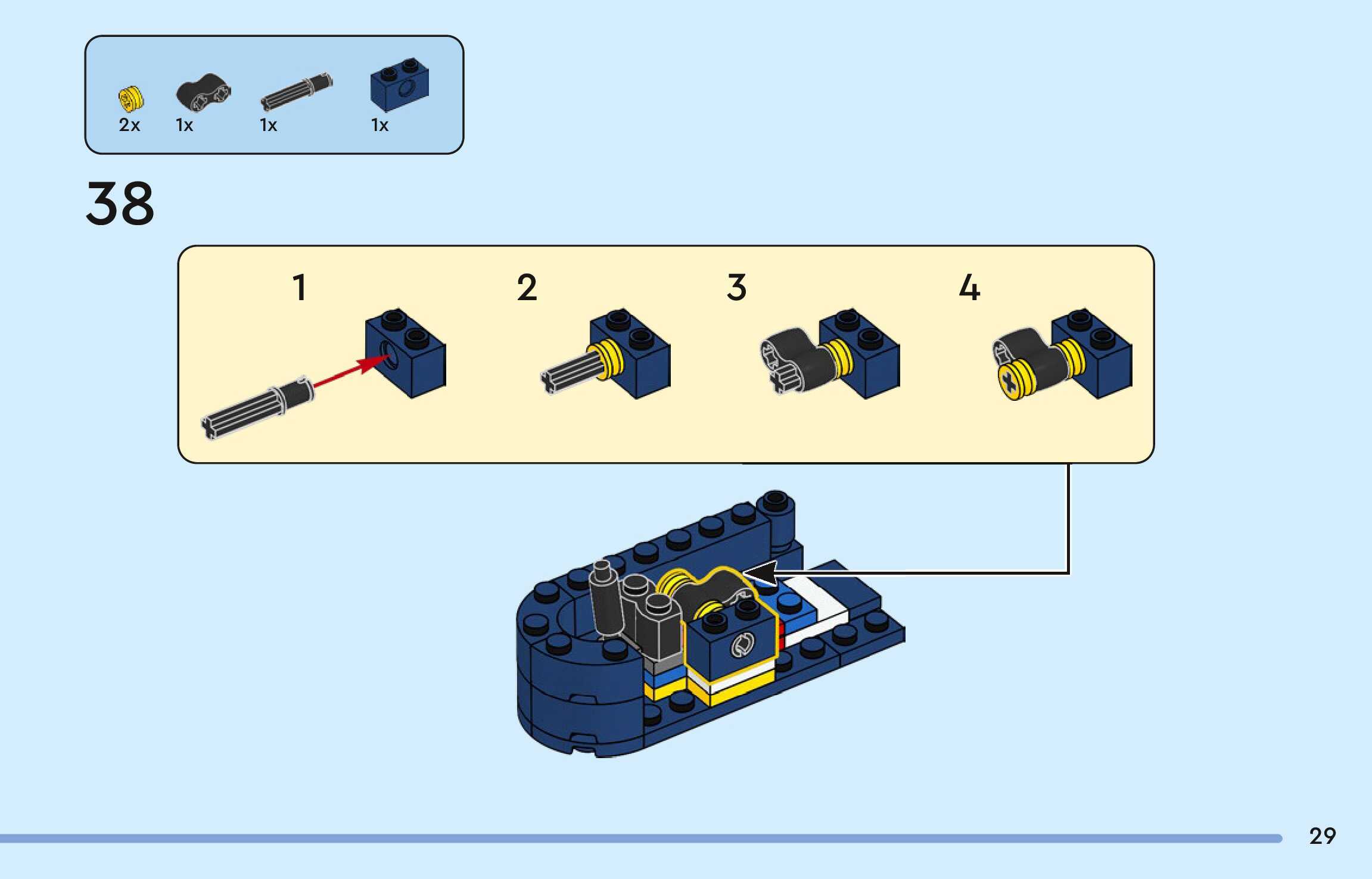 2x 1x 1x 1x

38

1 2 3 4

29