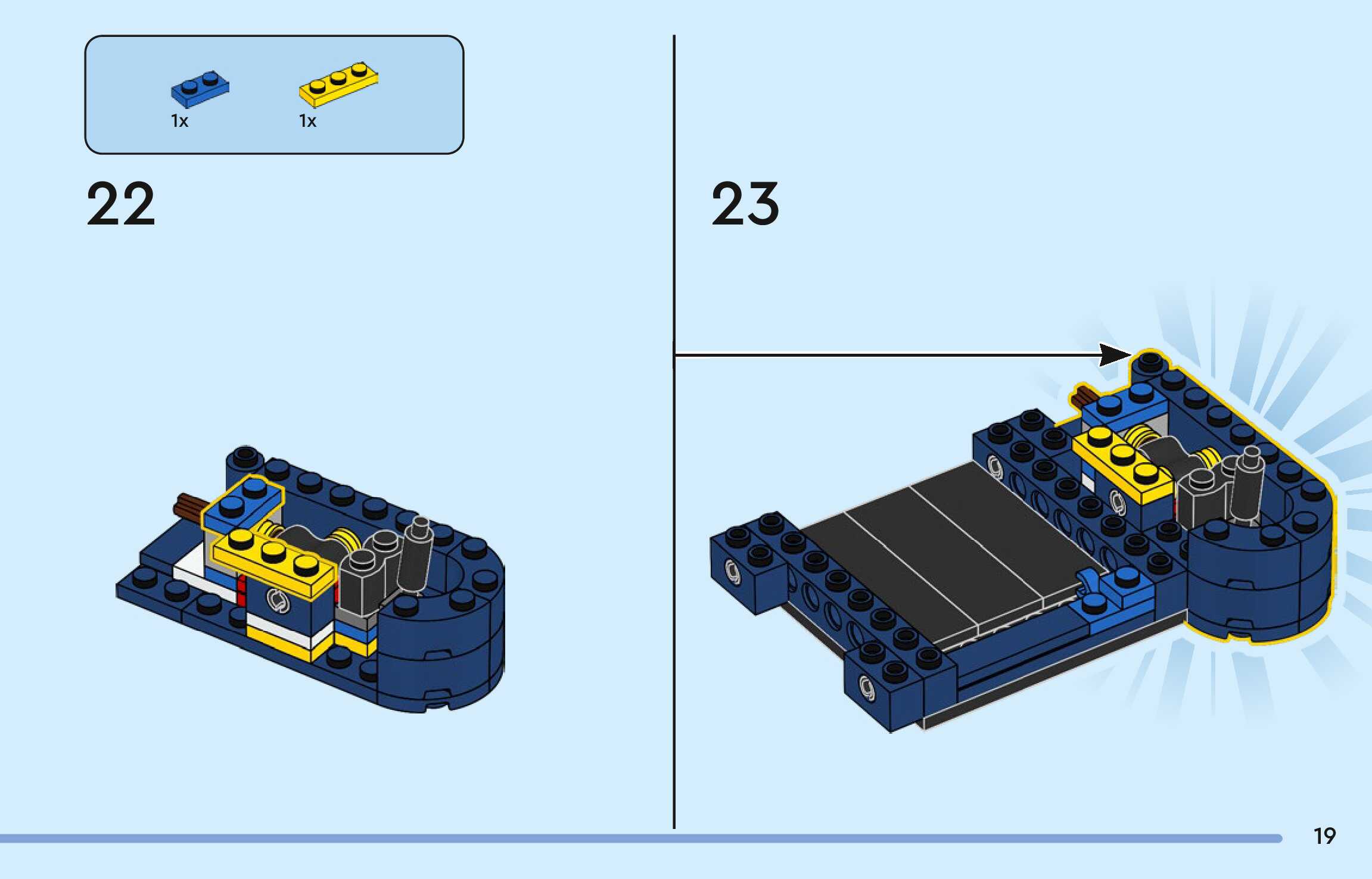 1x
1x

22

23

19