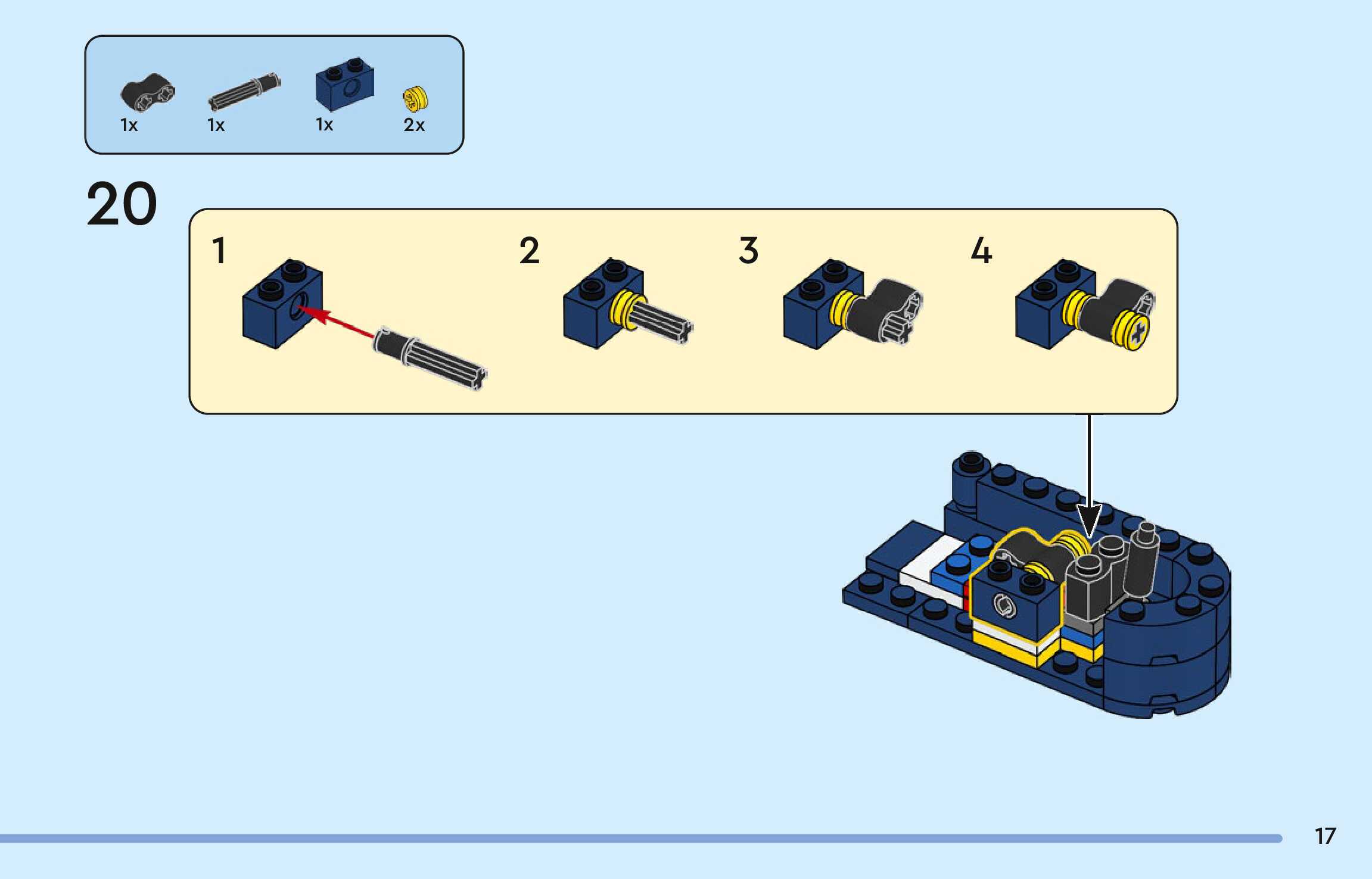 1x 1x 1x 2x

20

1 2 3 4

17