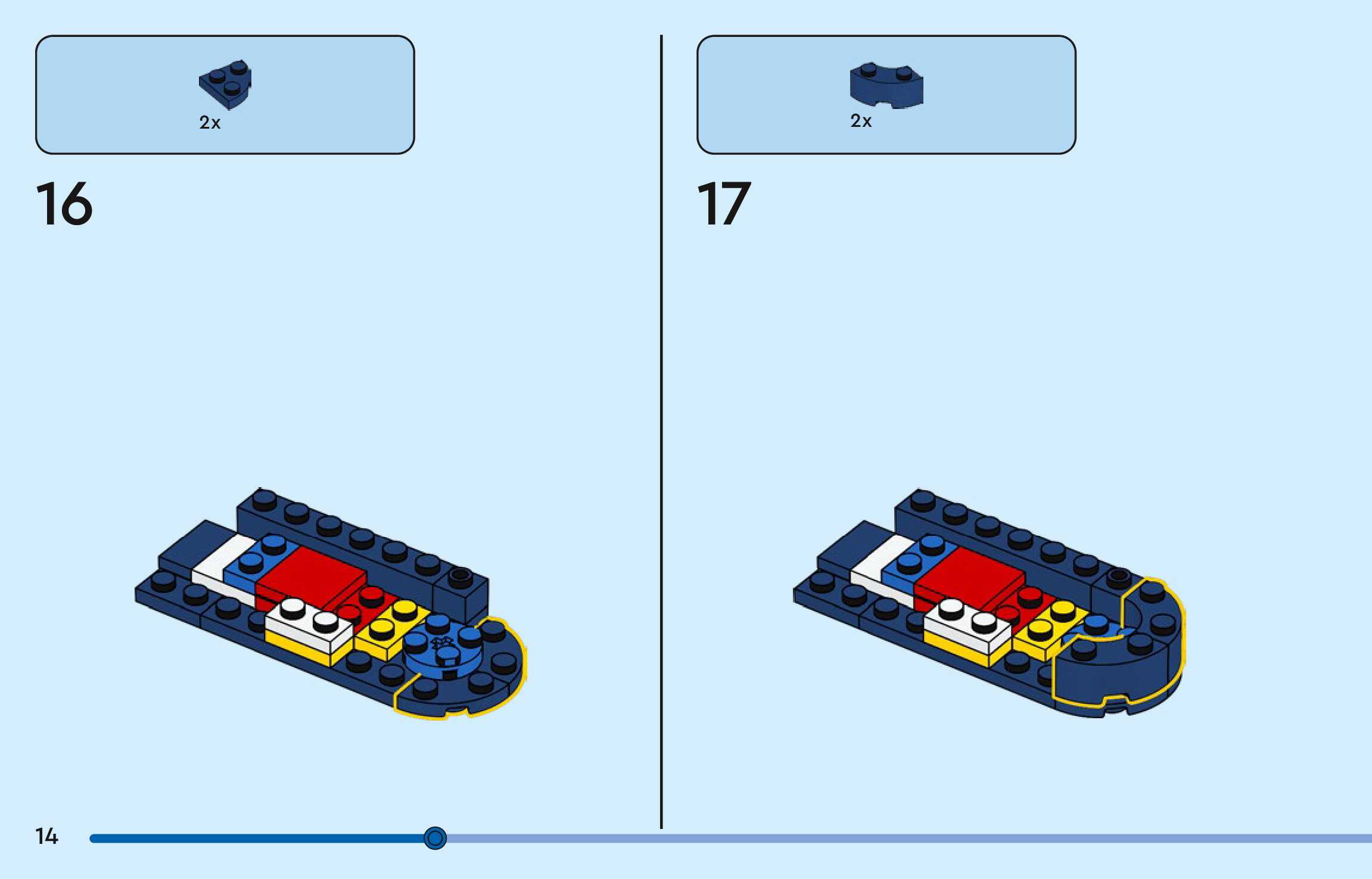 2x

16

2x

17

14