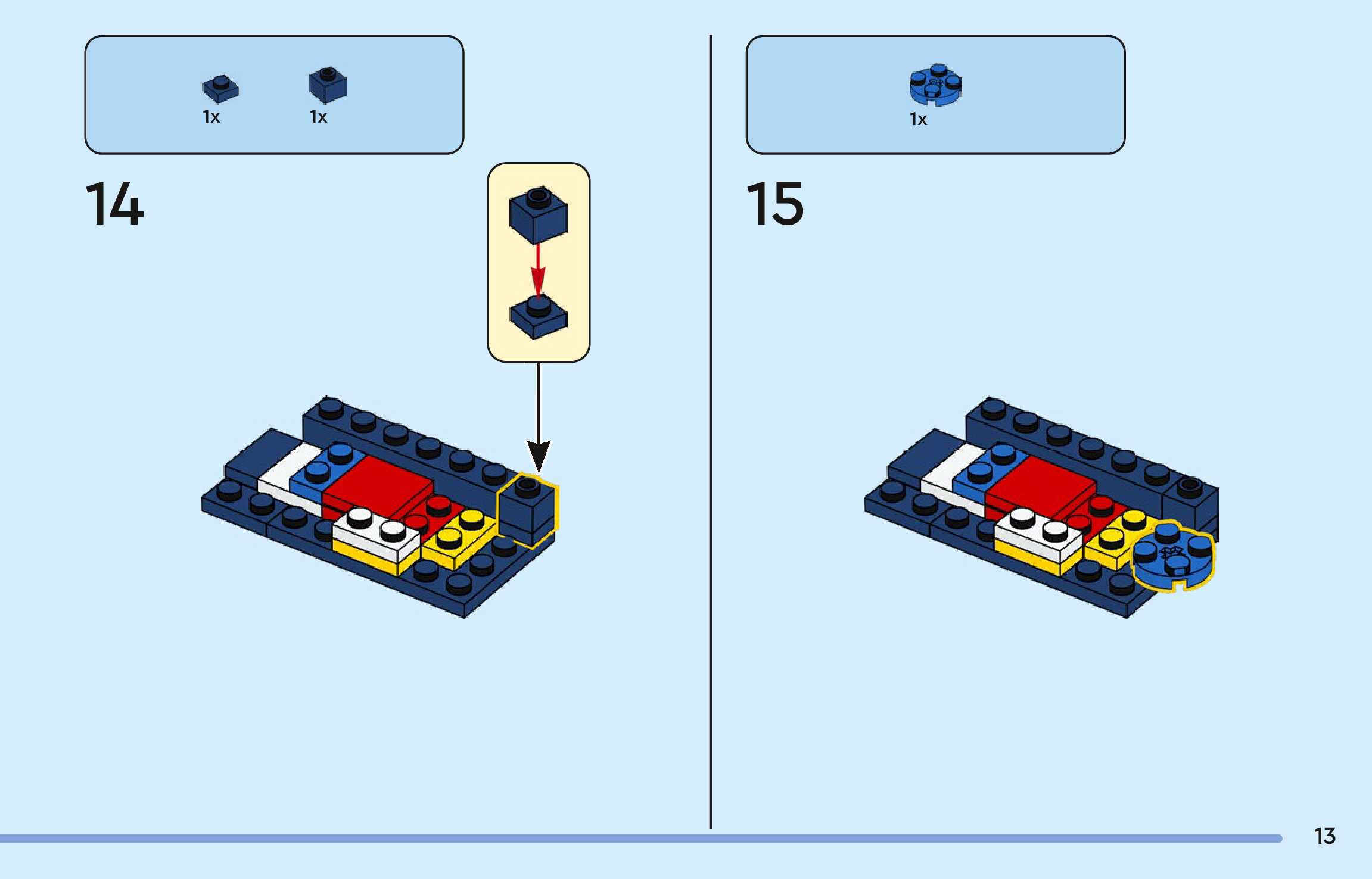 1x 1x

14

1x

15

13