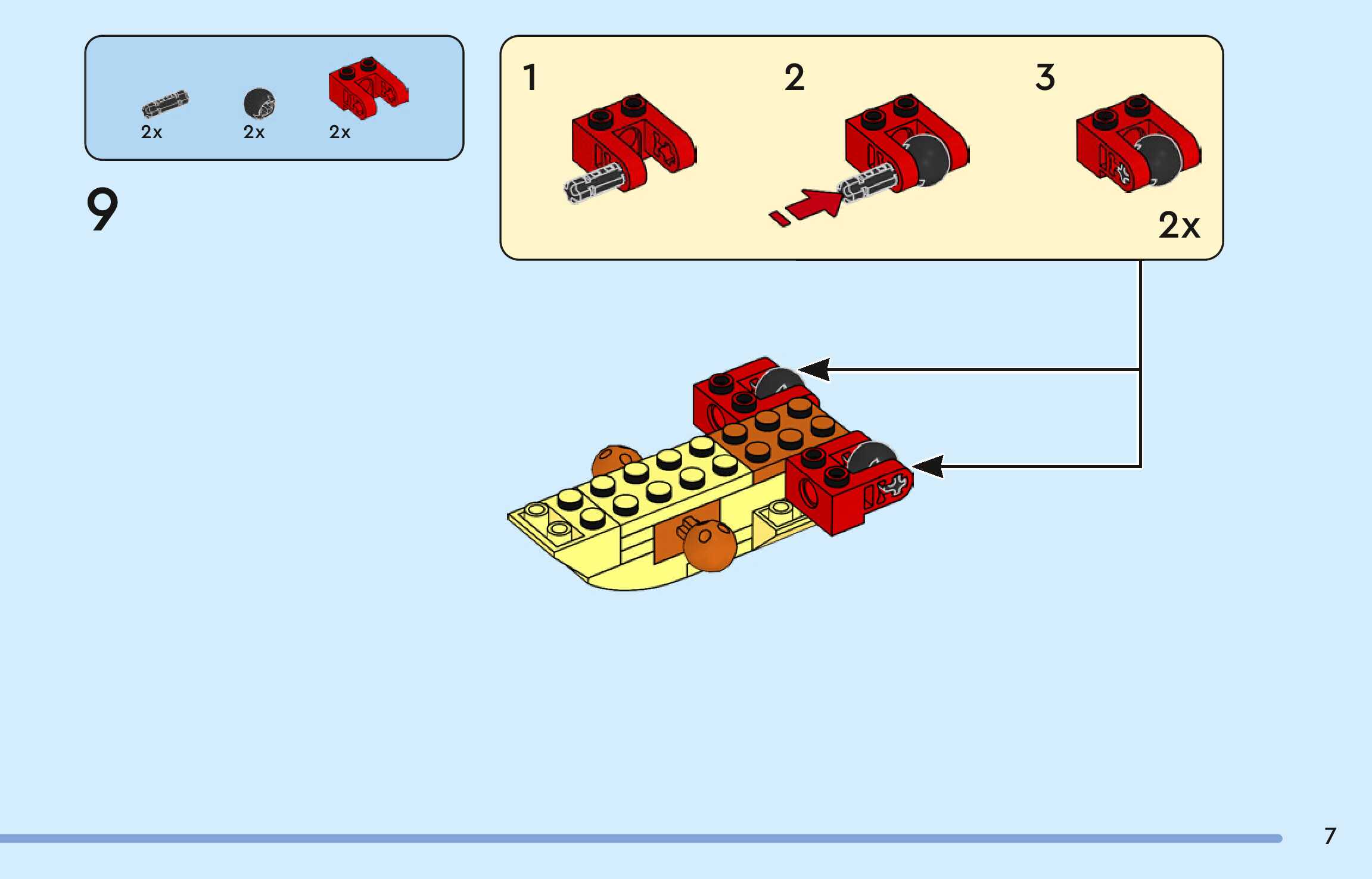 2x 2x 2x

9

1

2

3

2x

7