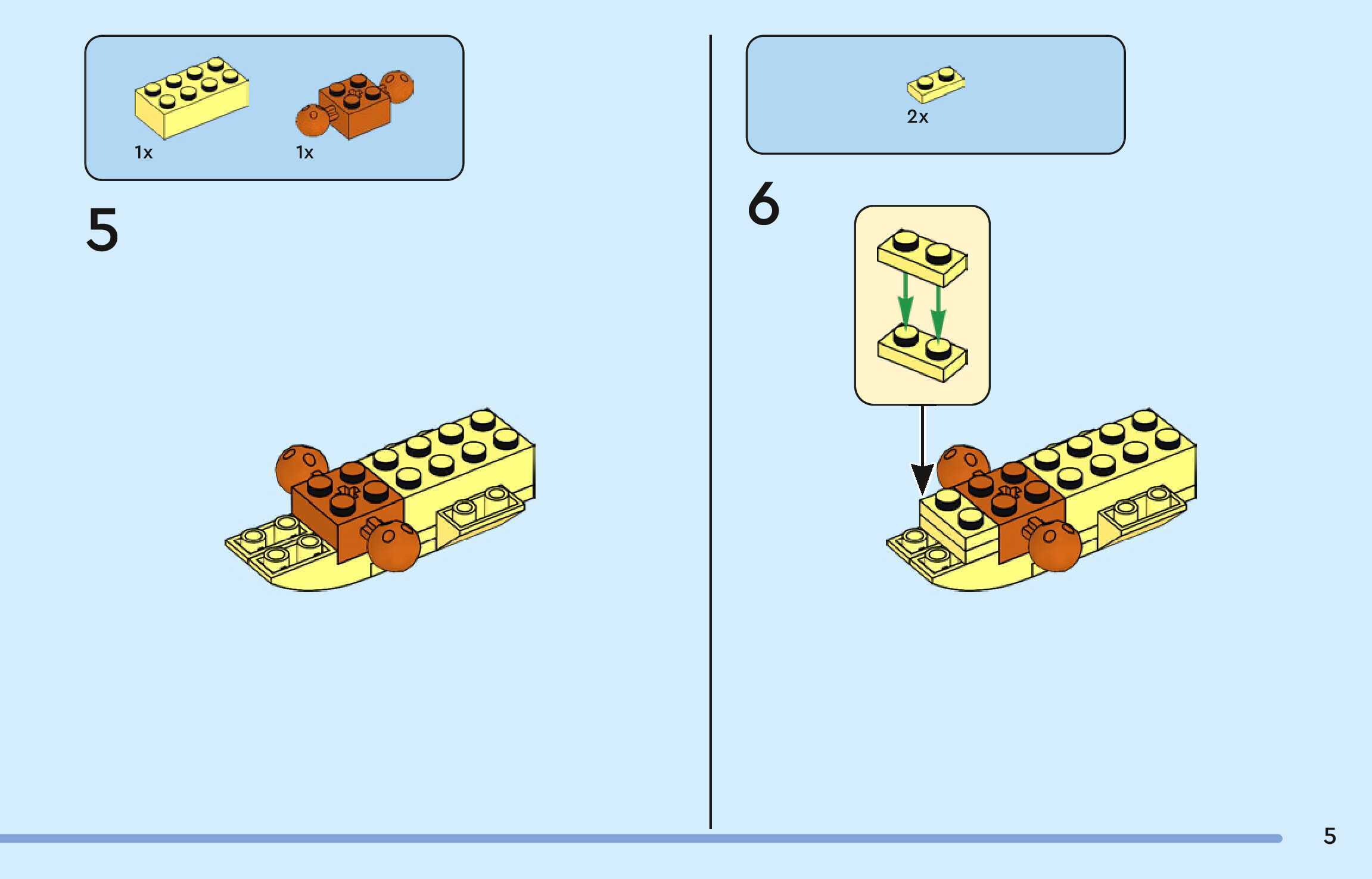 1x 1x

5

2x

6

5