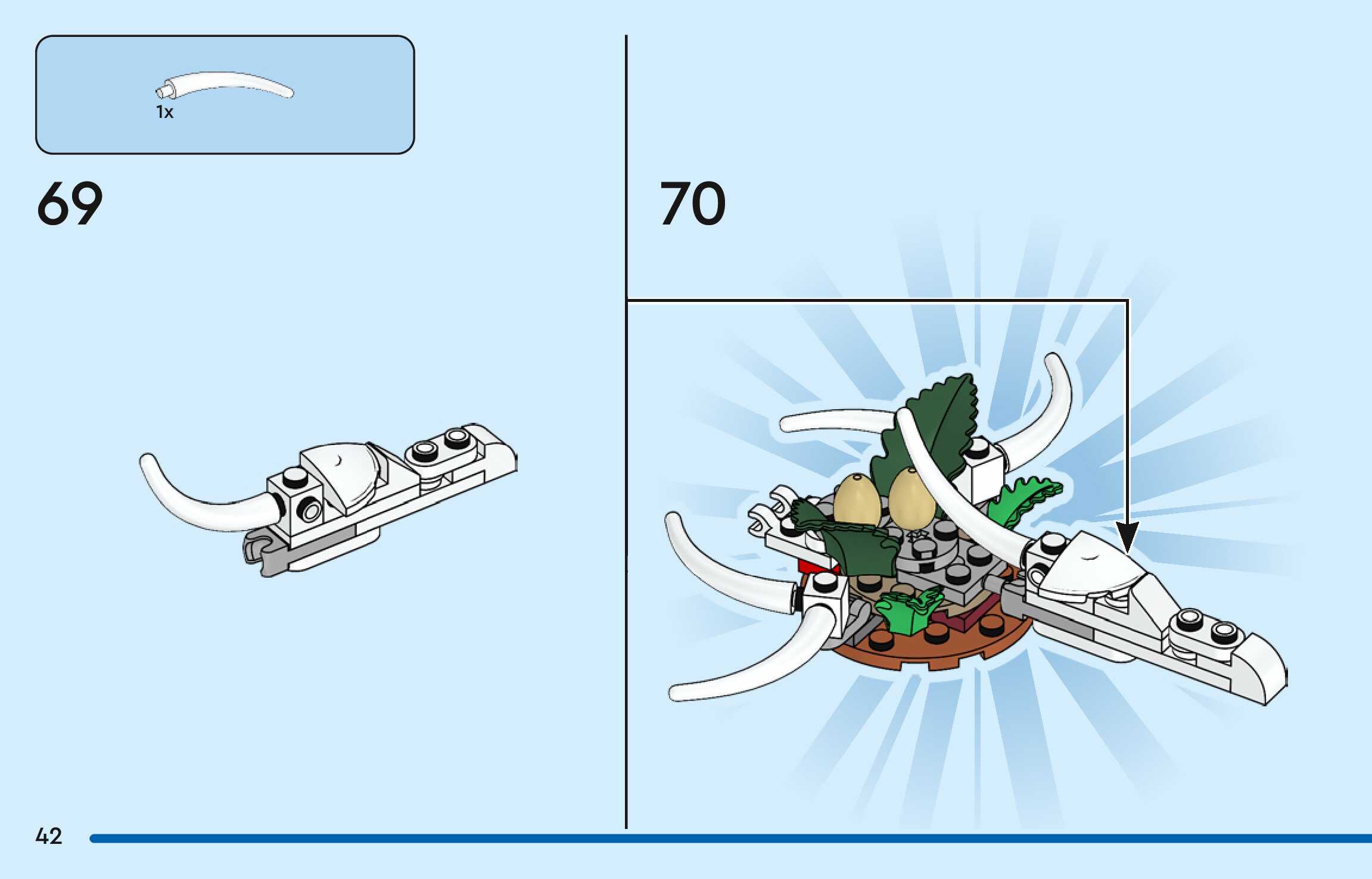 1x

69

70

42