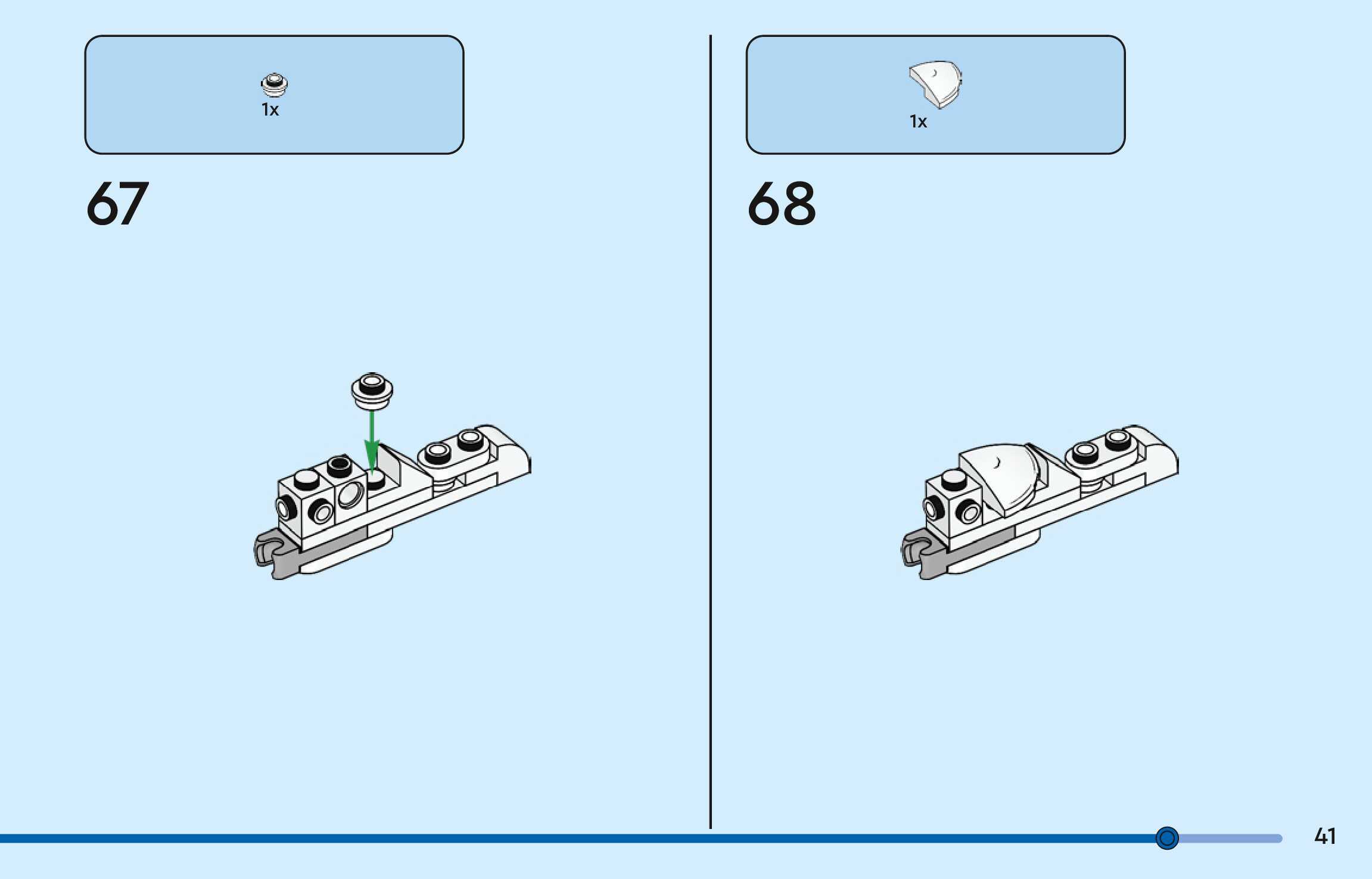 1x

67

1x

68

41