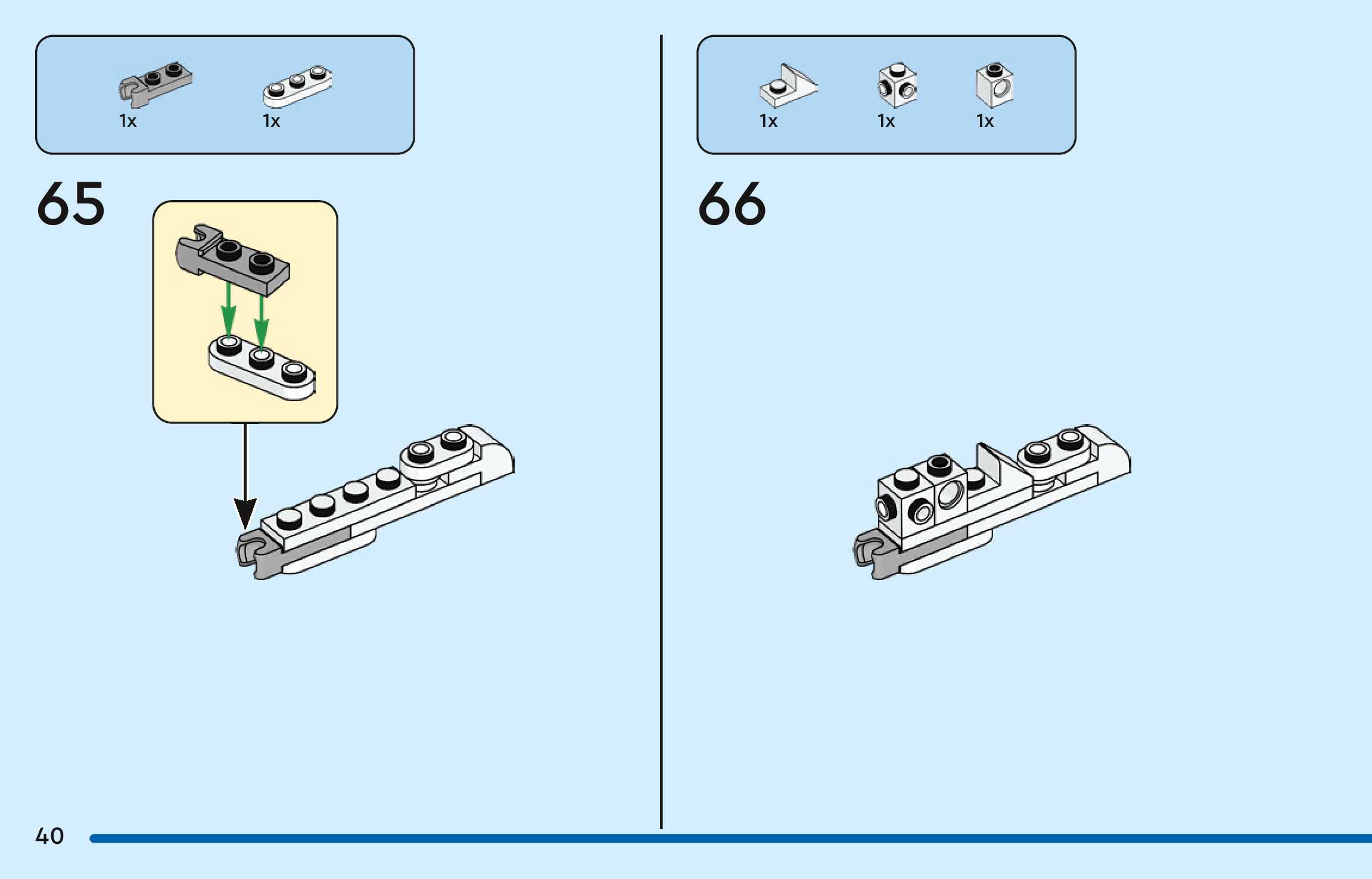 1x 1x

65

1x 1x 1x

66

40