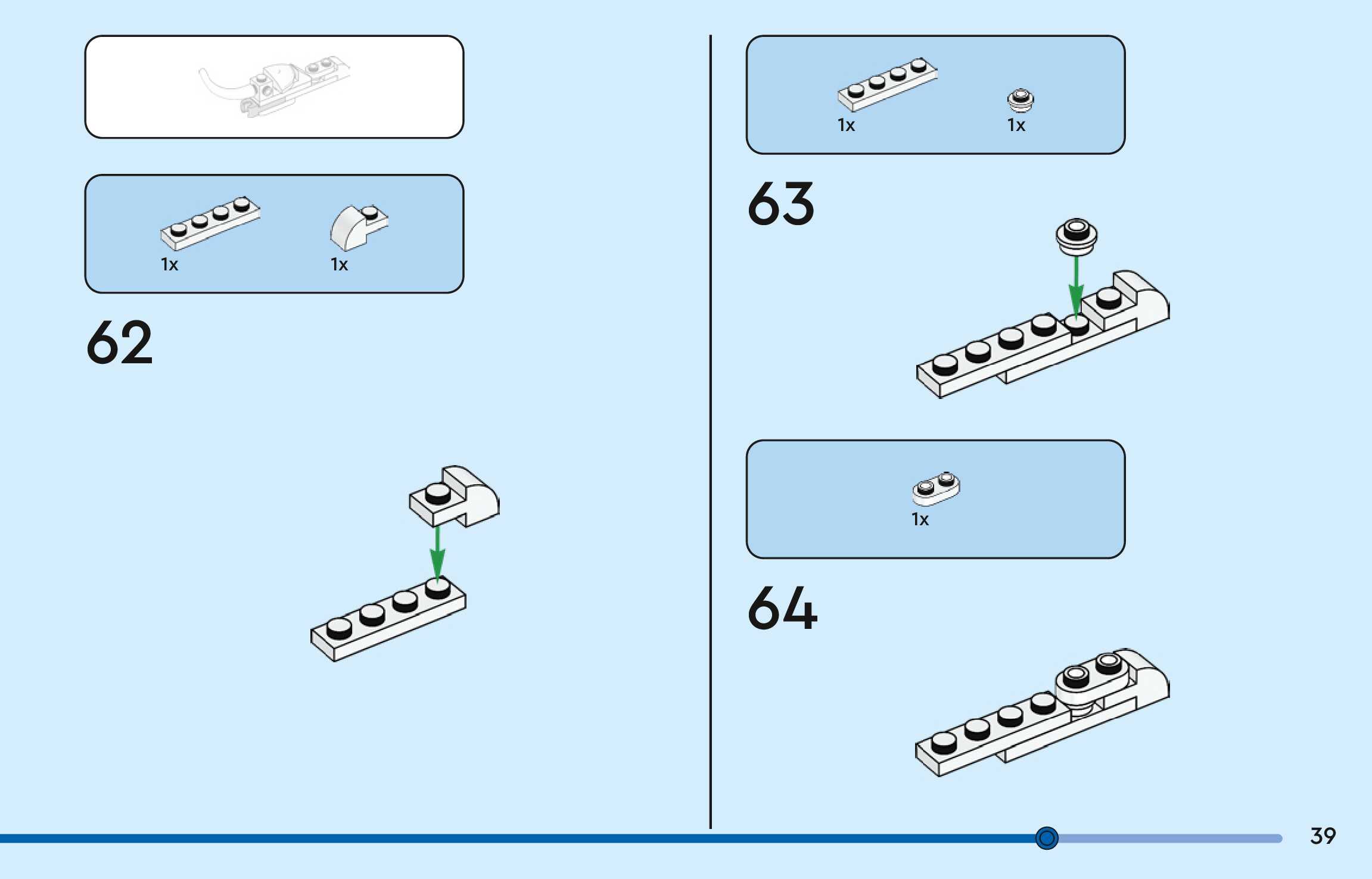 1x

1x

62

1x

1x

63

1x

64

39