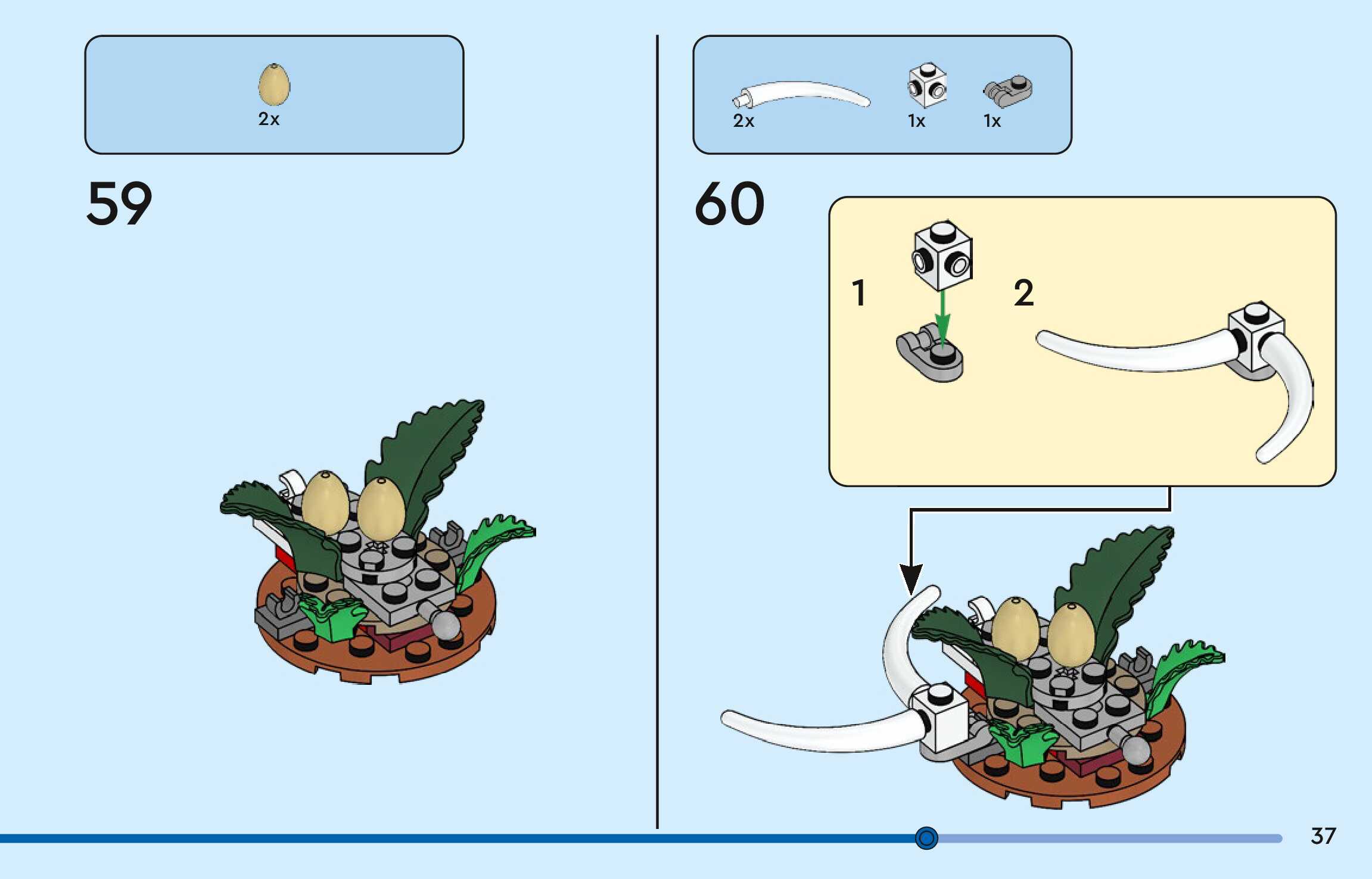 2x

59

2x
1x
1x

60

1

2

37