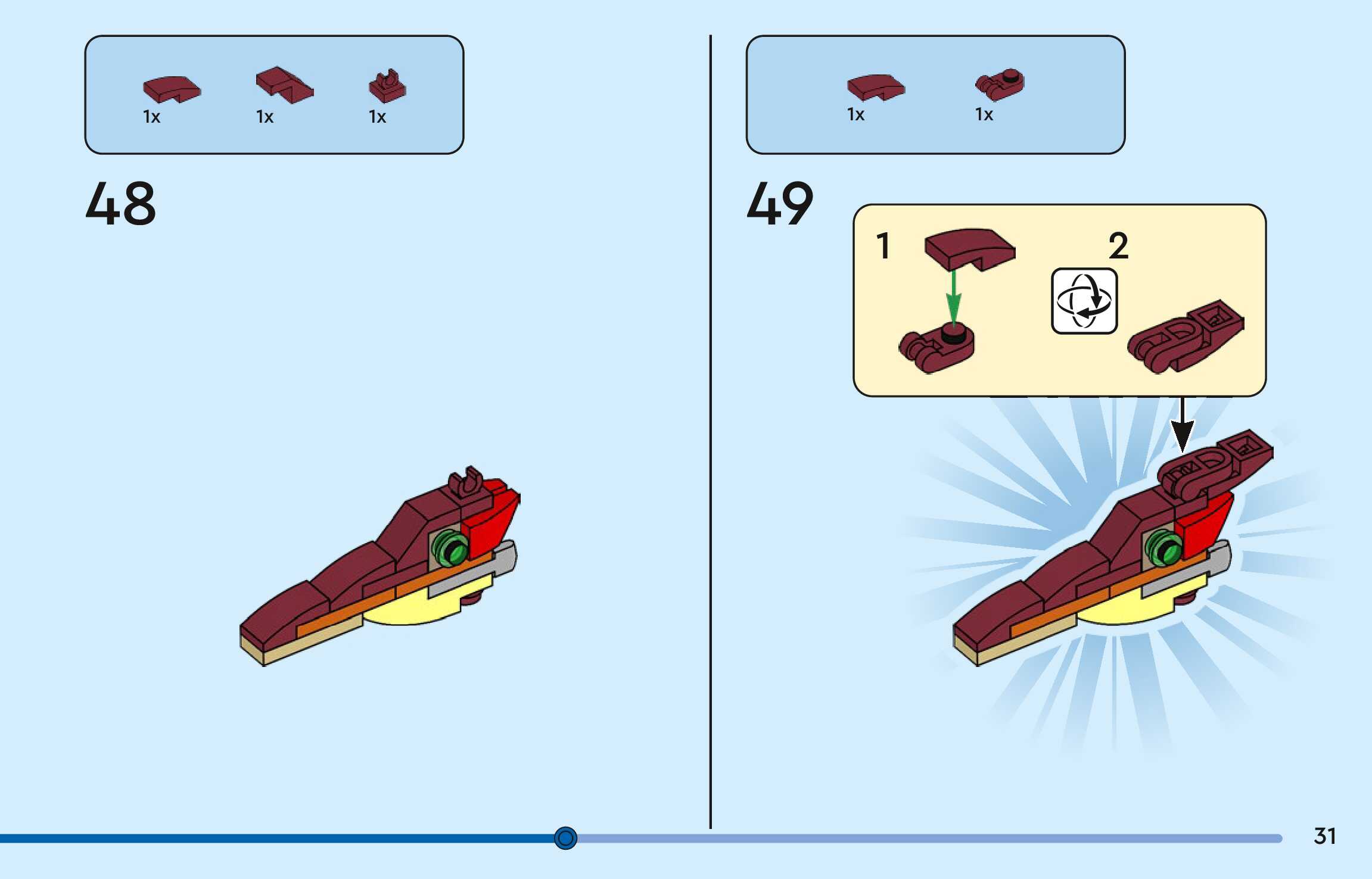 1x 1x 1x

48

1x 1x

49

1

2

31