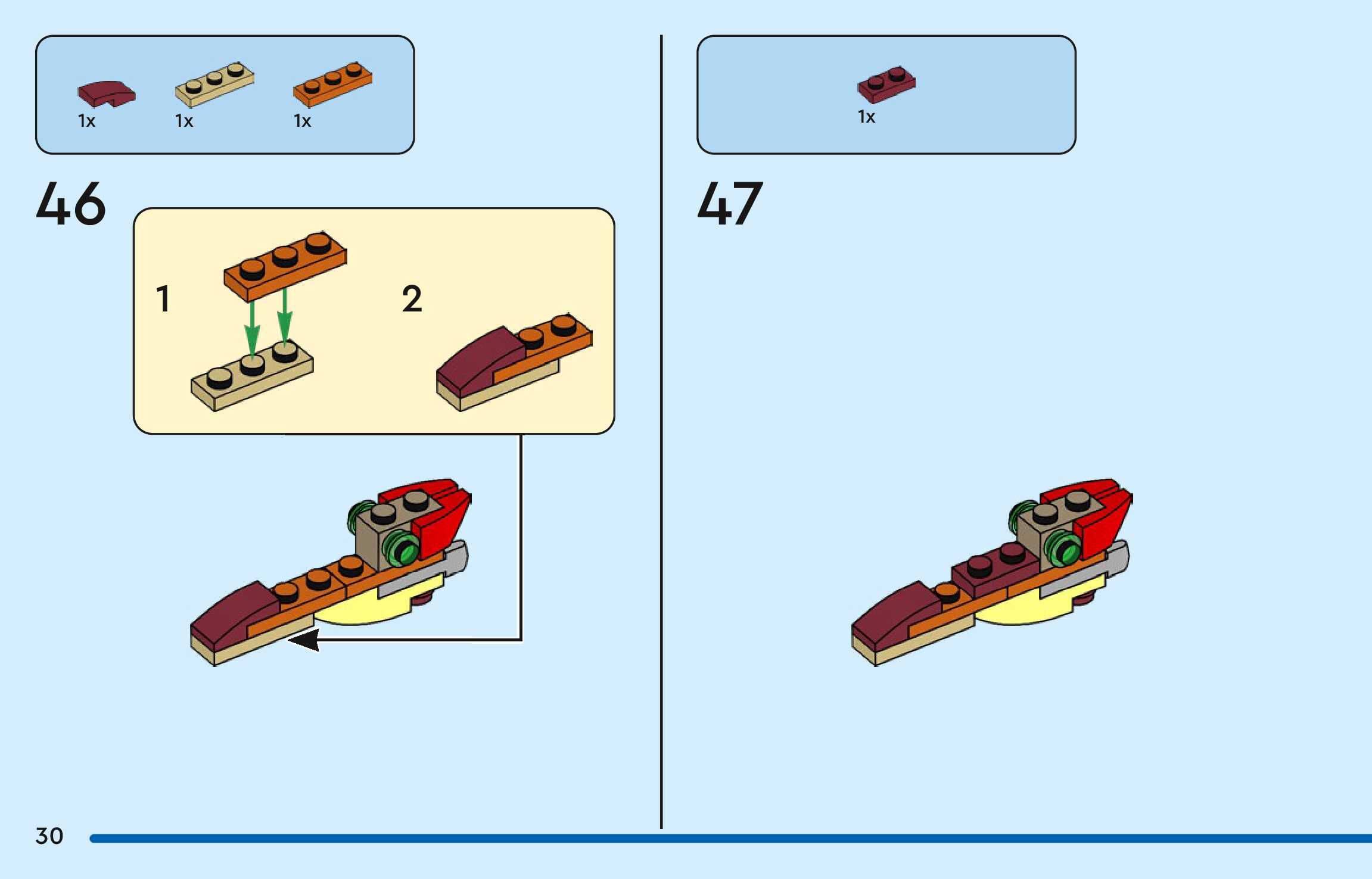 1x 1x 1x

46

1

2

1x

47

30