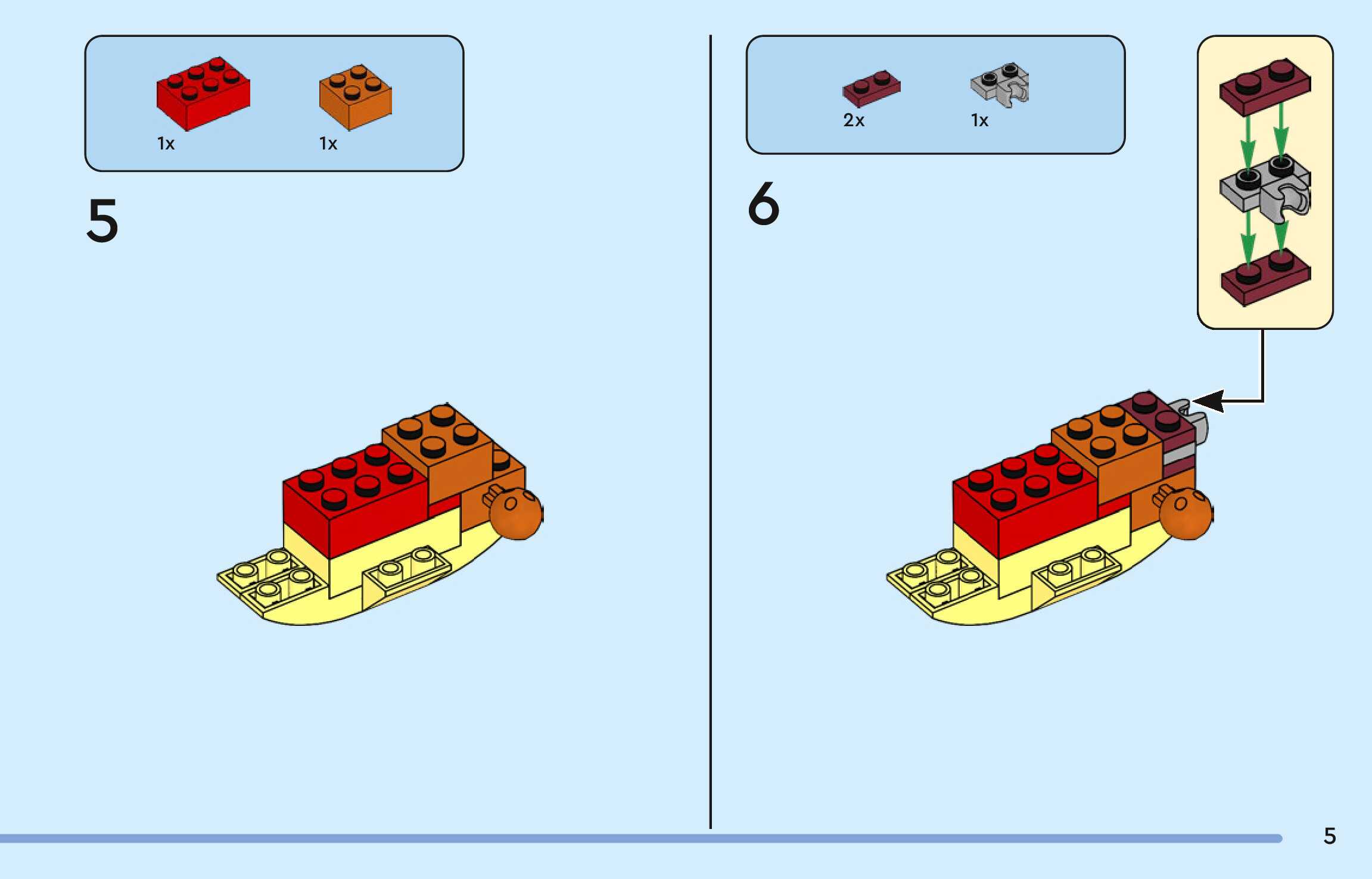 1x

1x

5

2x

1x

6

5