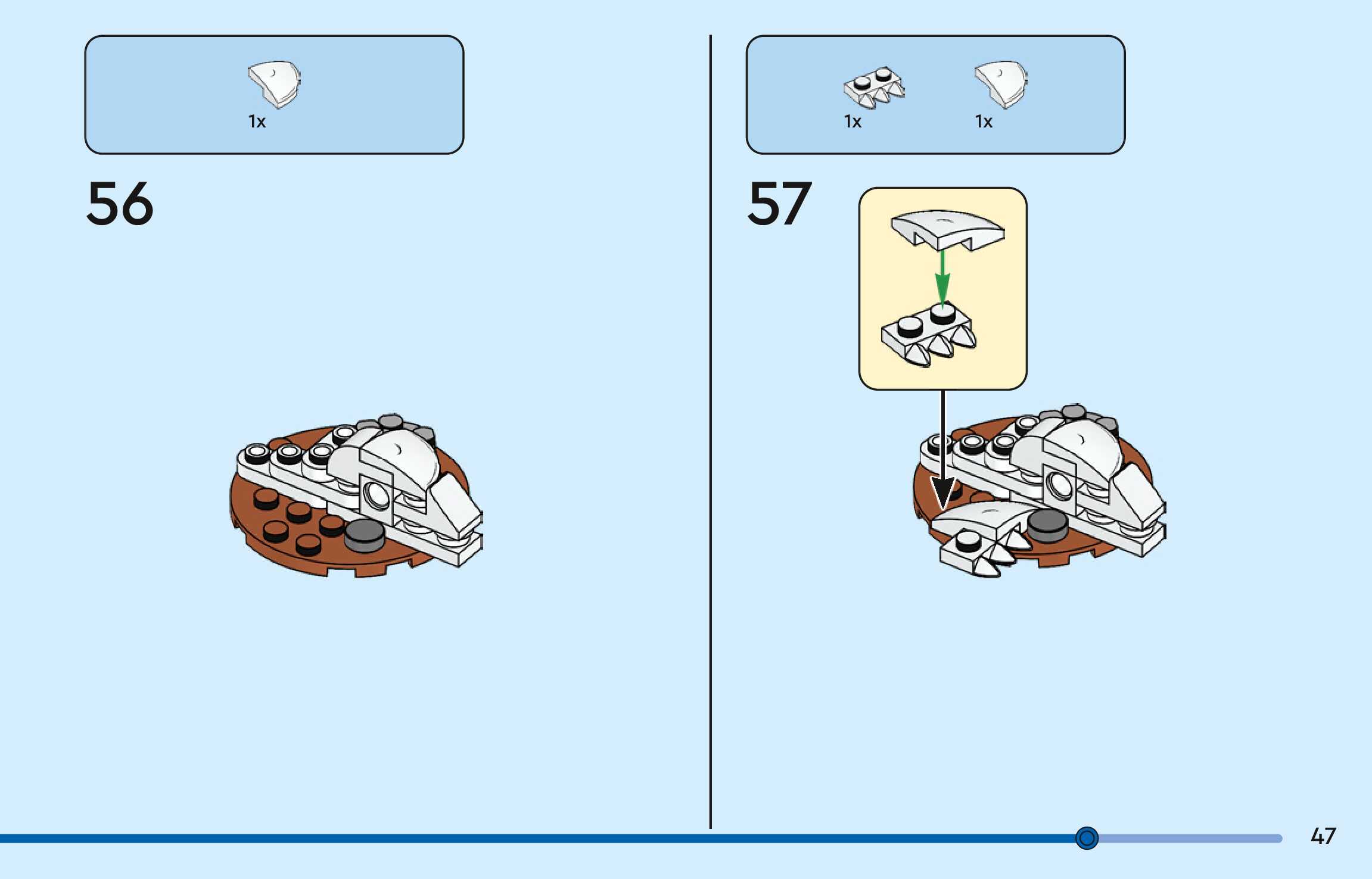 1x

56

1x 1x

57

47