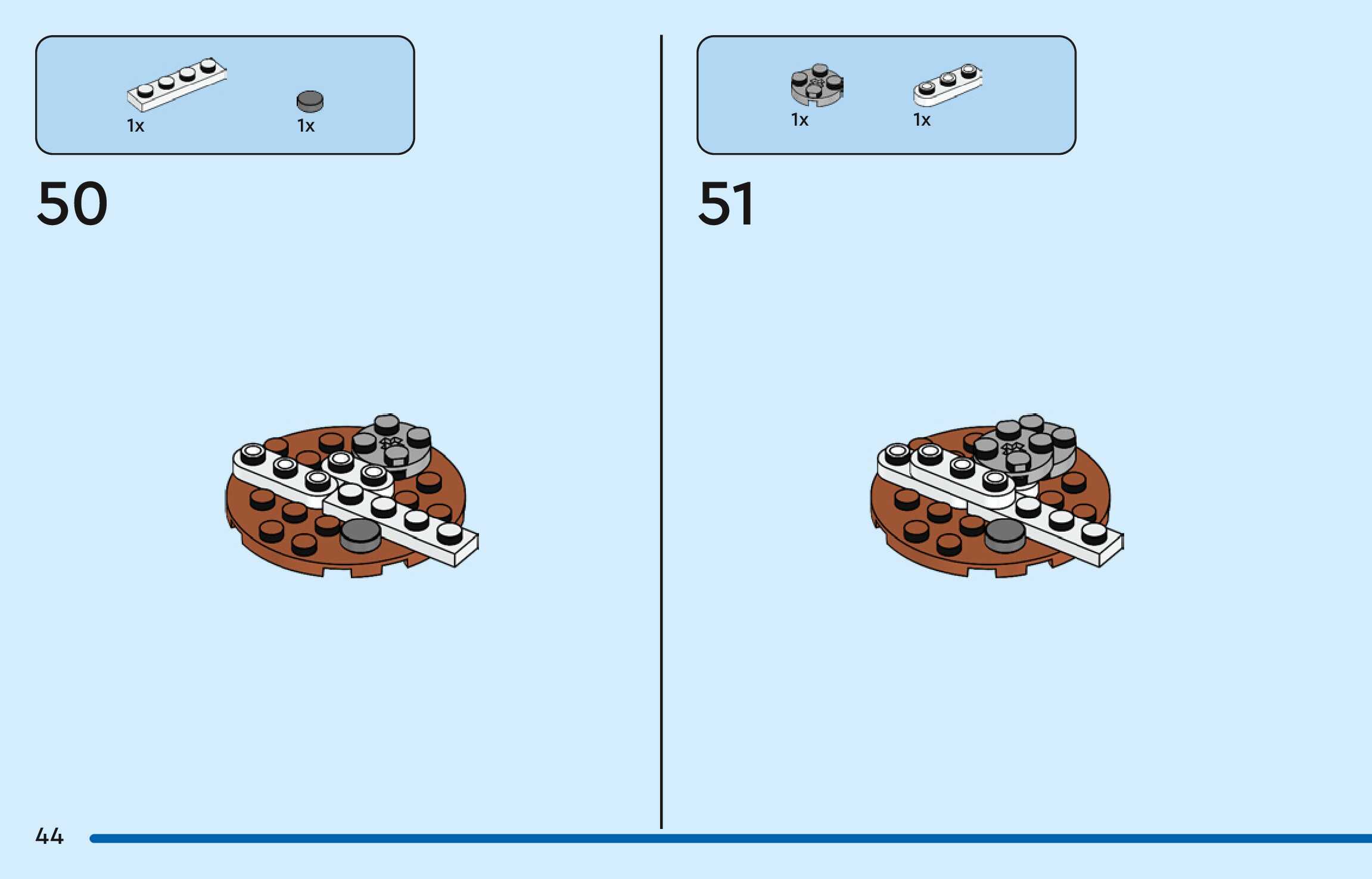 1x 1x

50

1x 1x

51

44