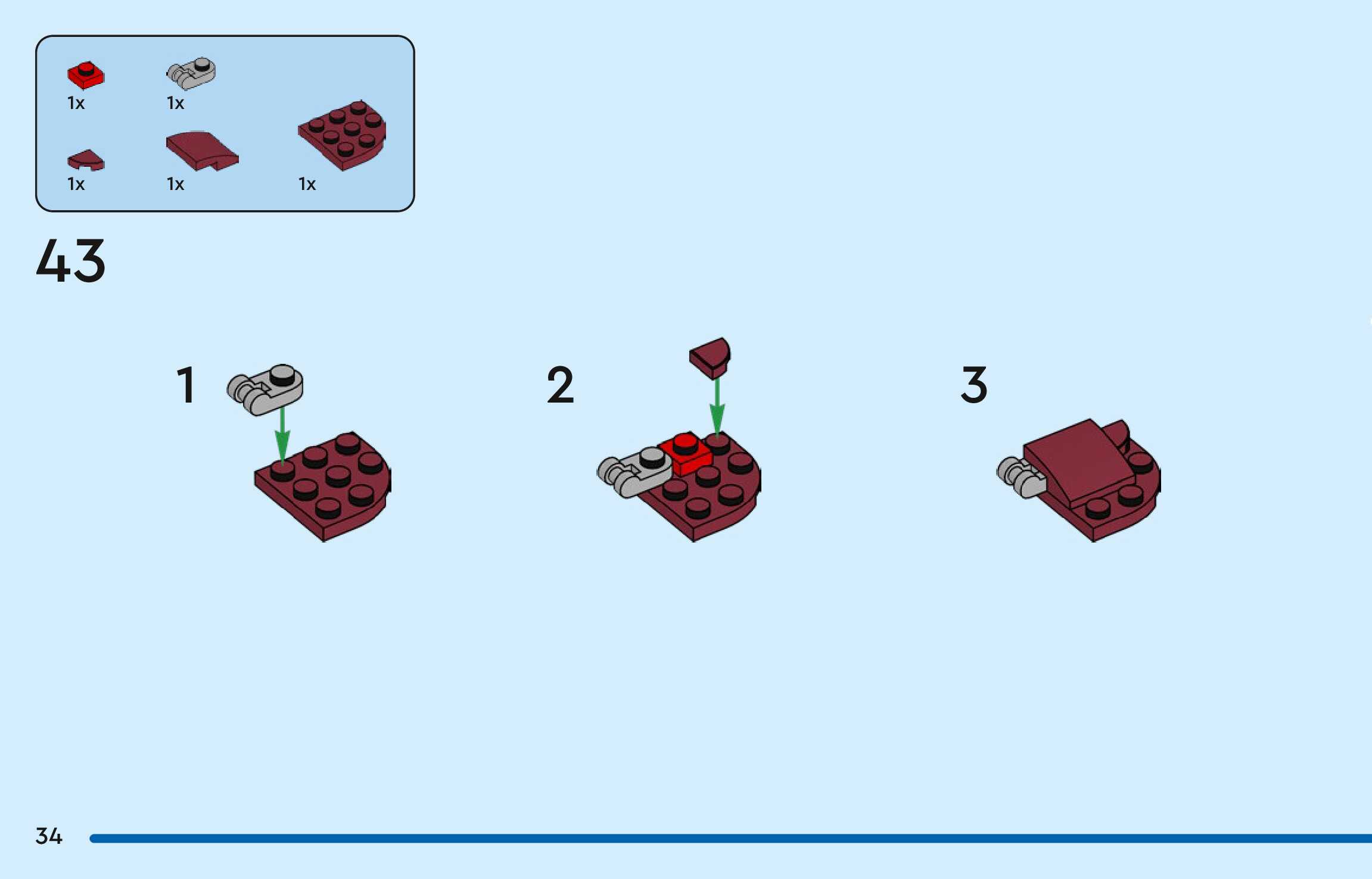 1x 1x

1x 1x 1x

43

1

2

3

34