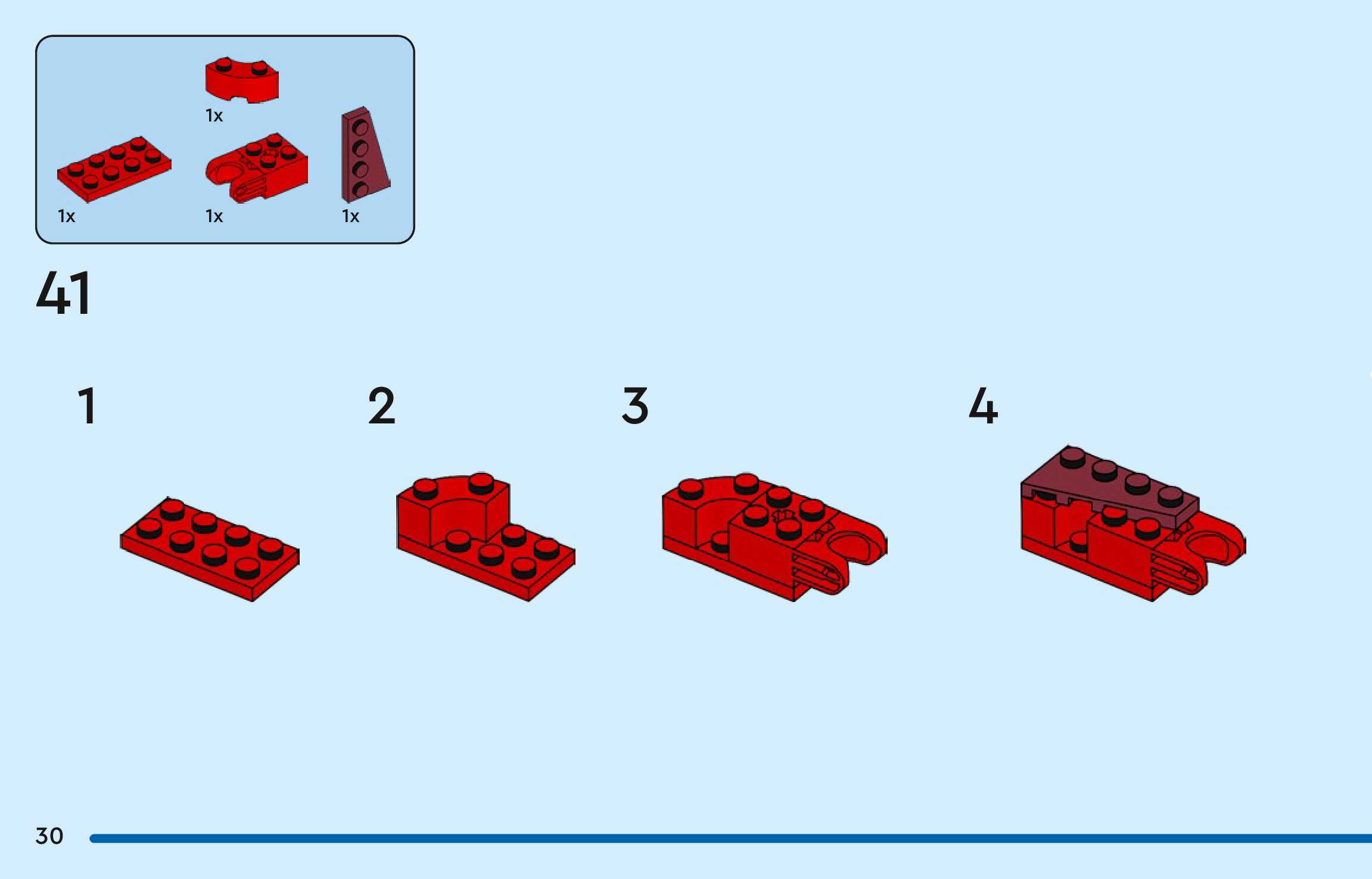 1x

1x

1x

1x

41

1

2

3

4

30