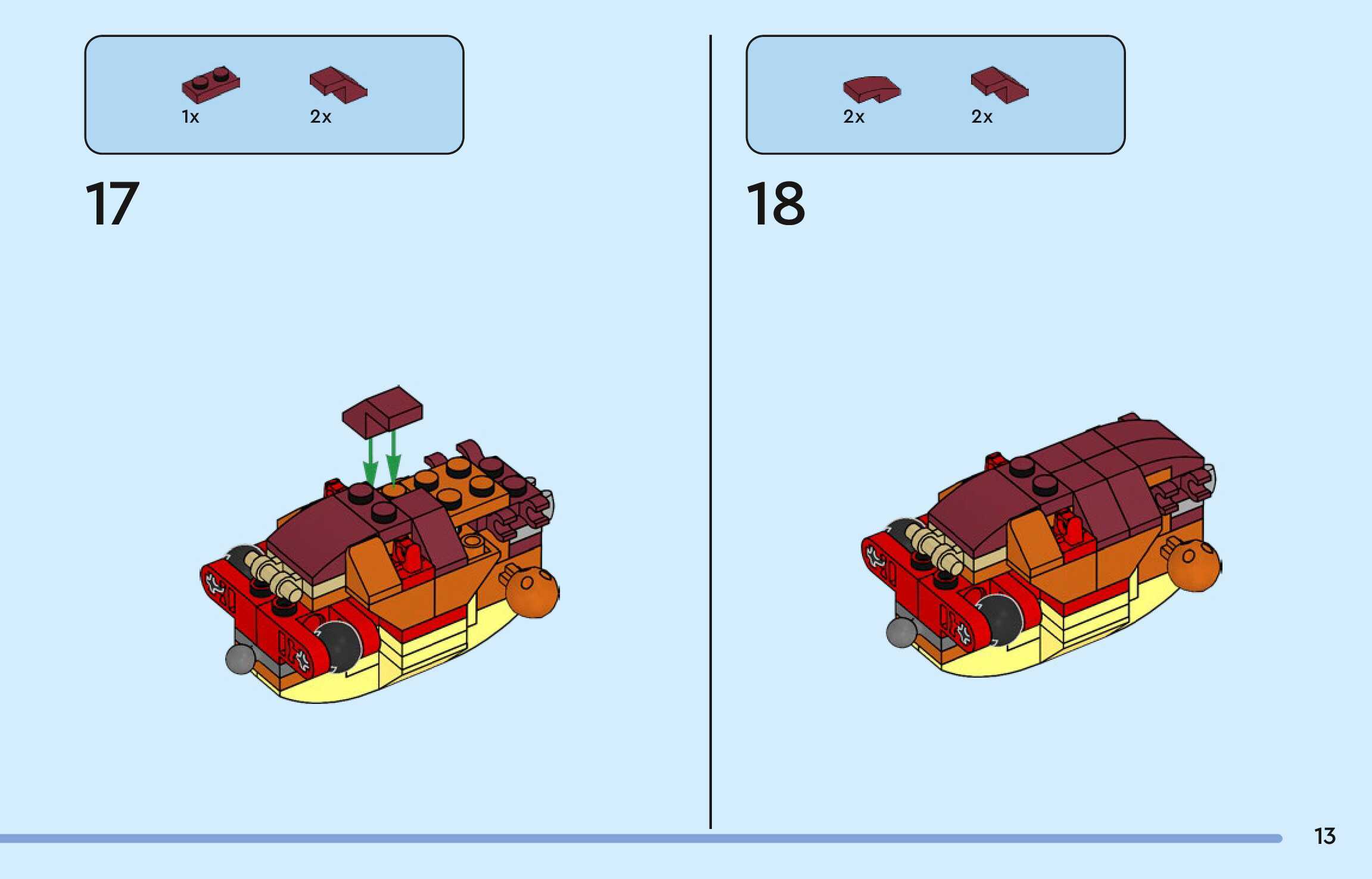 1x 2x

17

2x 2x

18

13