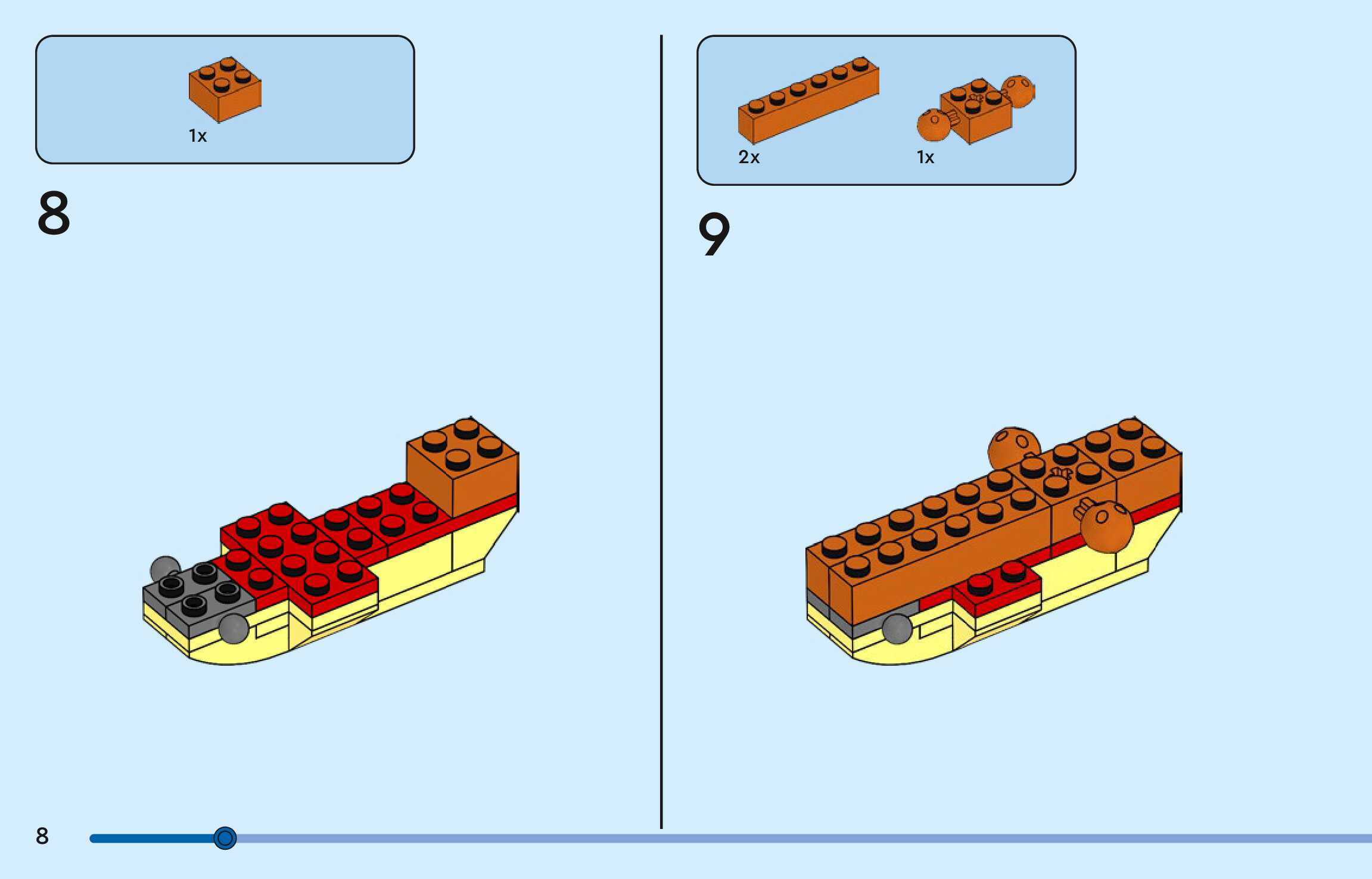 1x

8

2x

1x

9

8