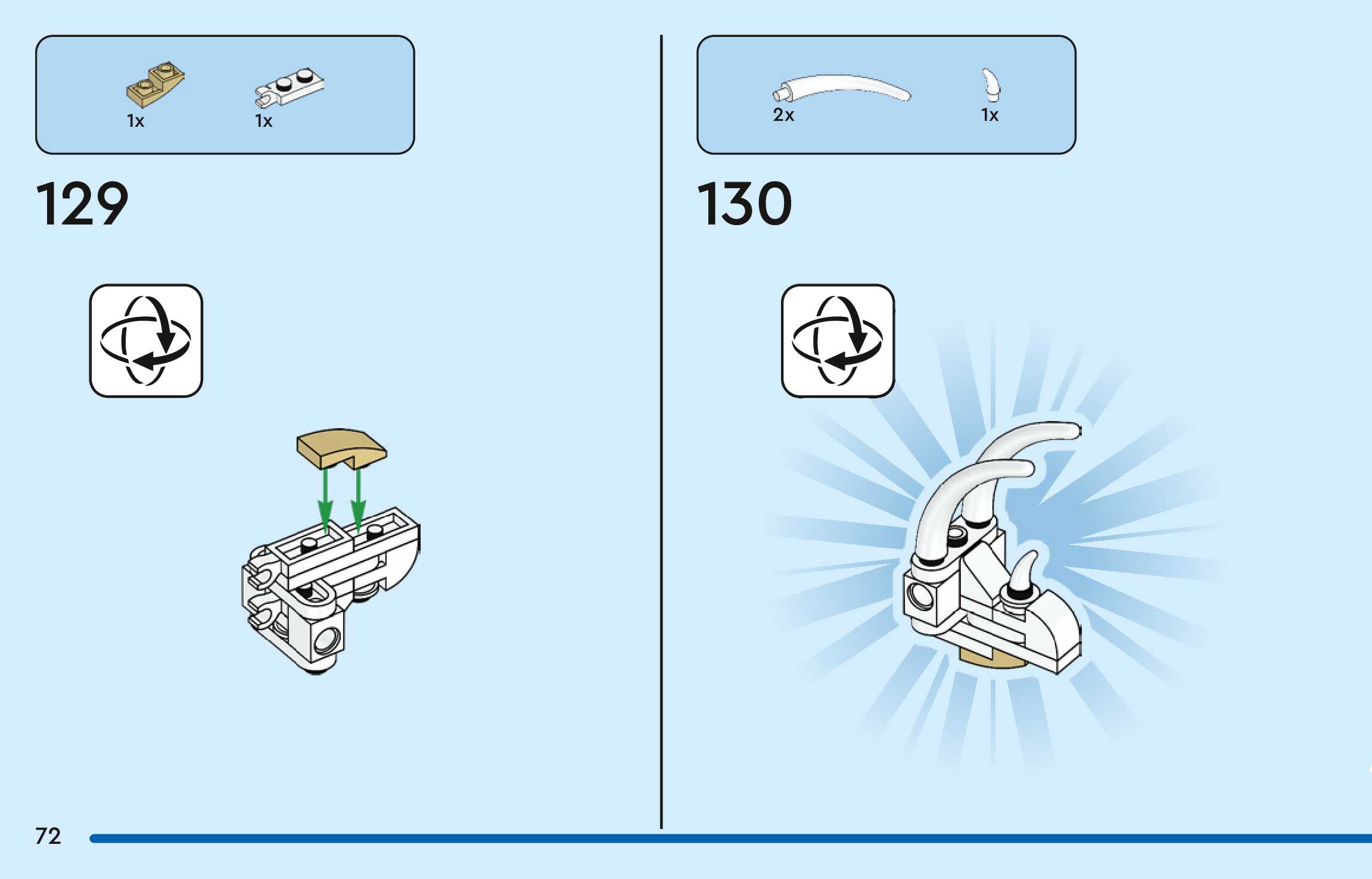 1x 1x

129

2x 1x

130

72