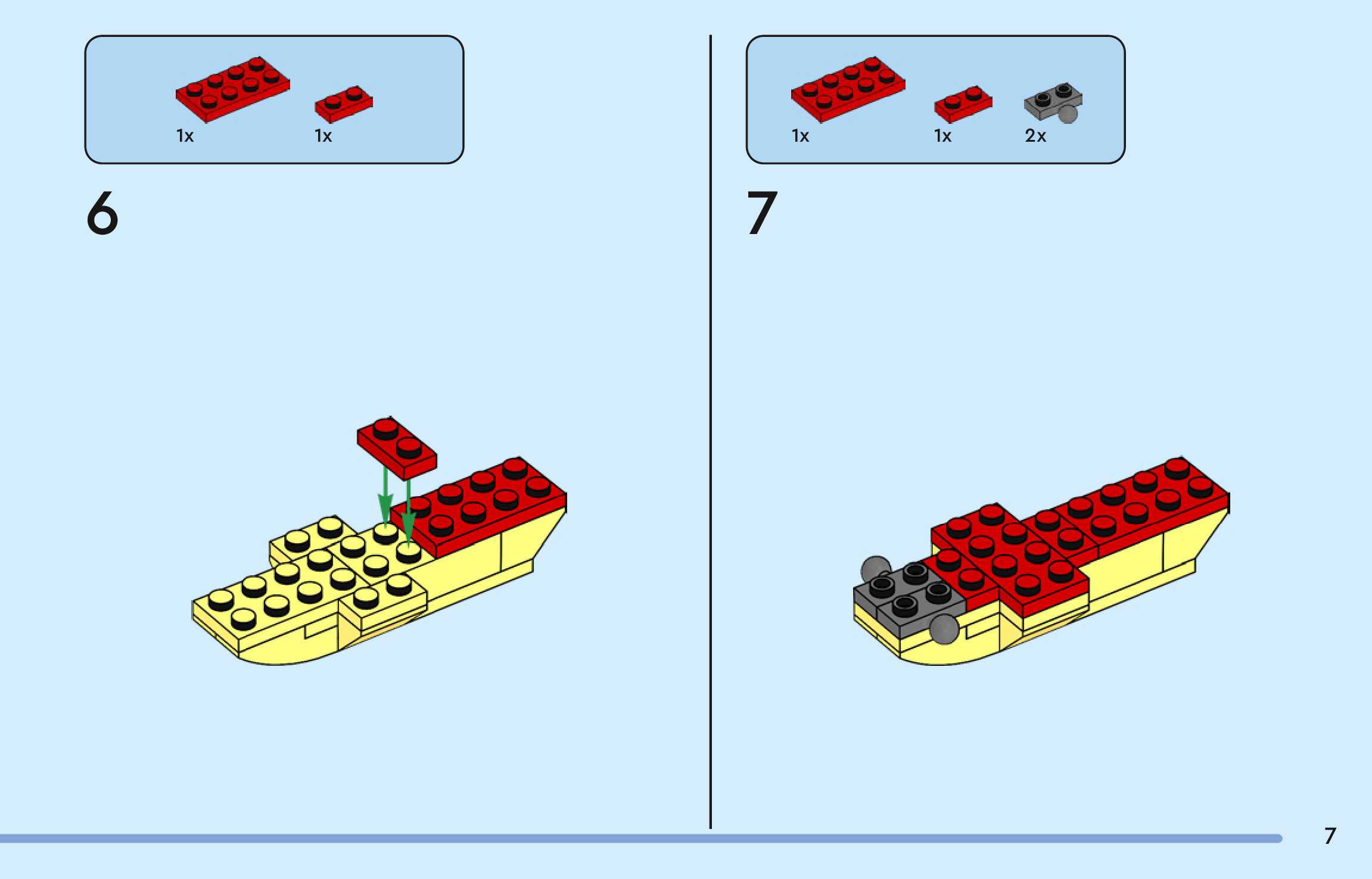 1x 1x

6

1x 1x 2x

7

7