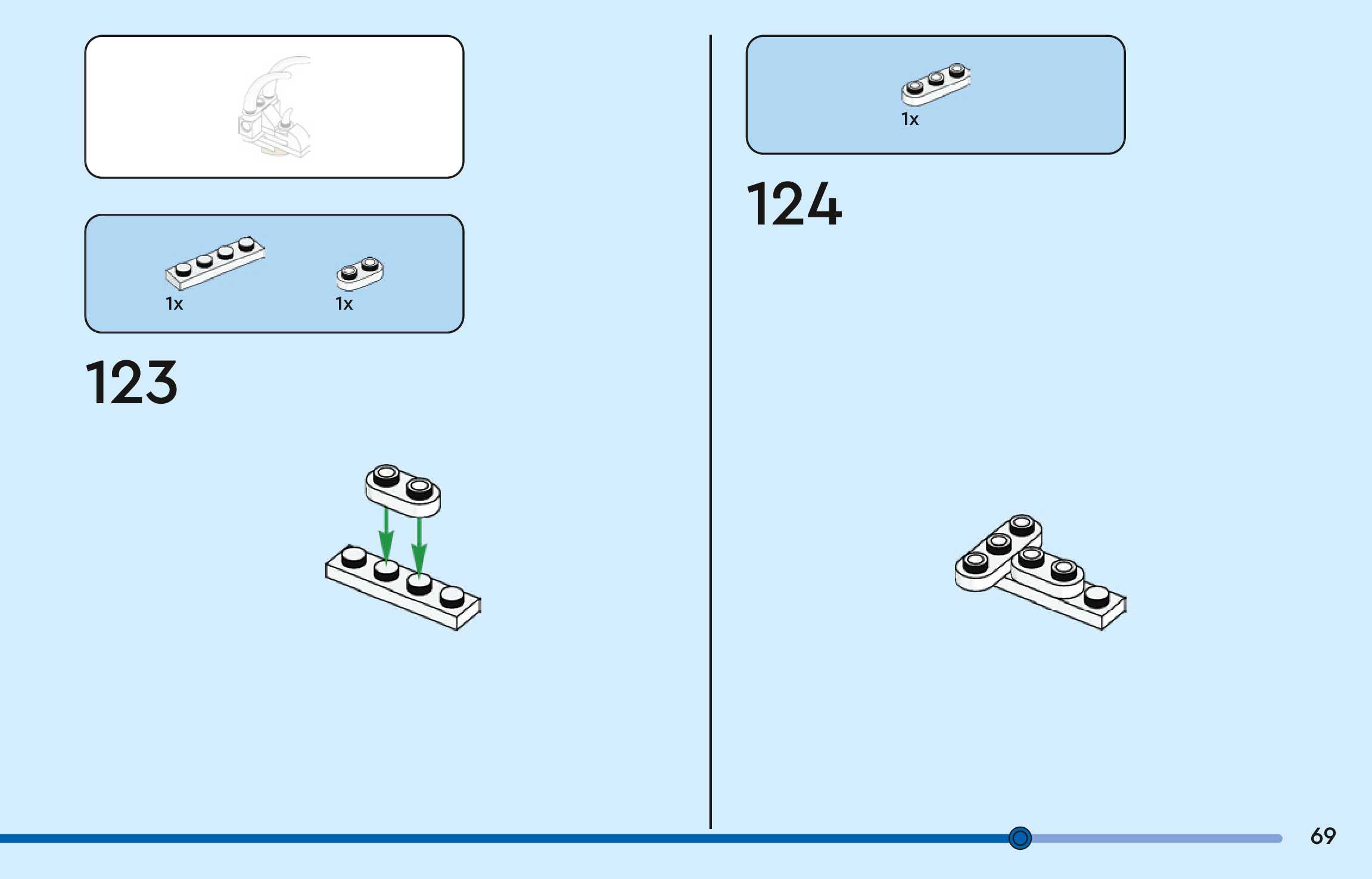 1x

1x

123

1x

124

69